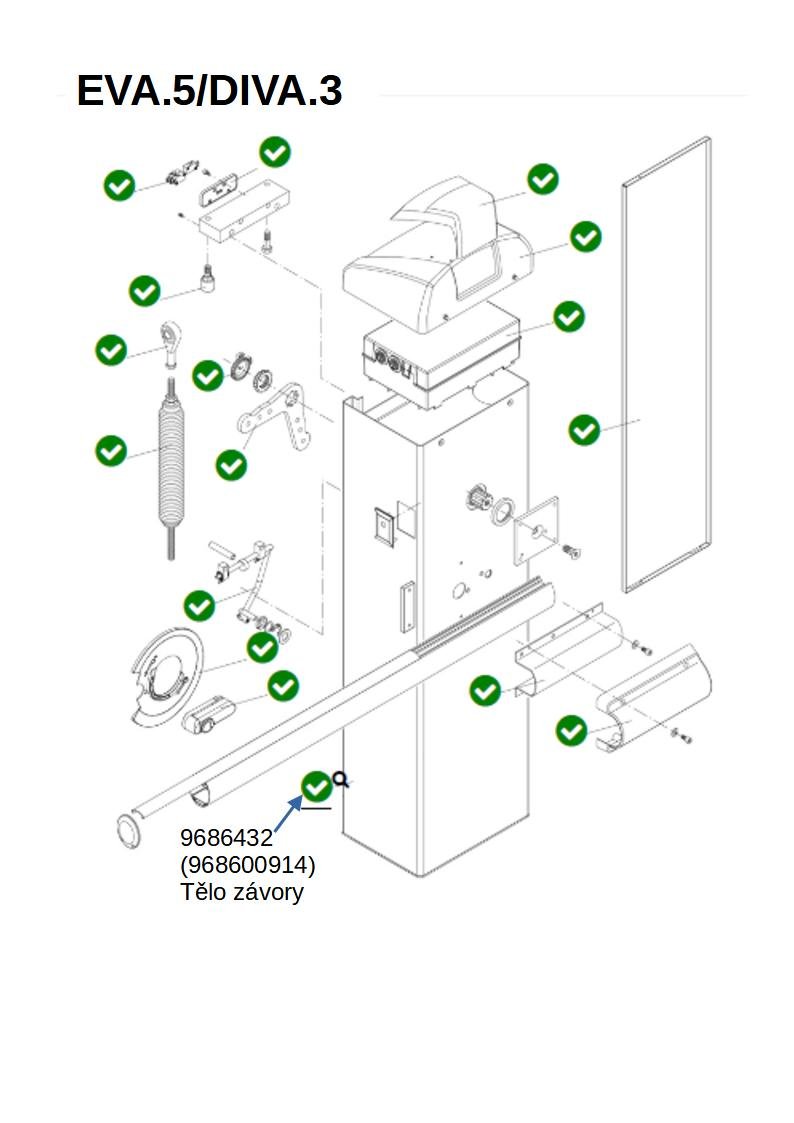 EVA.5/DIVA.3

9686432
(968600914)
Tělo závory