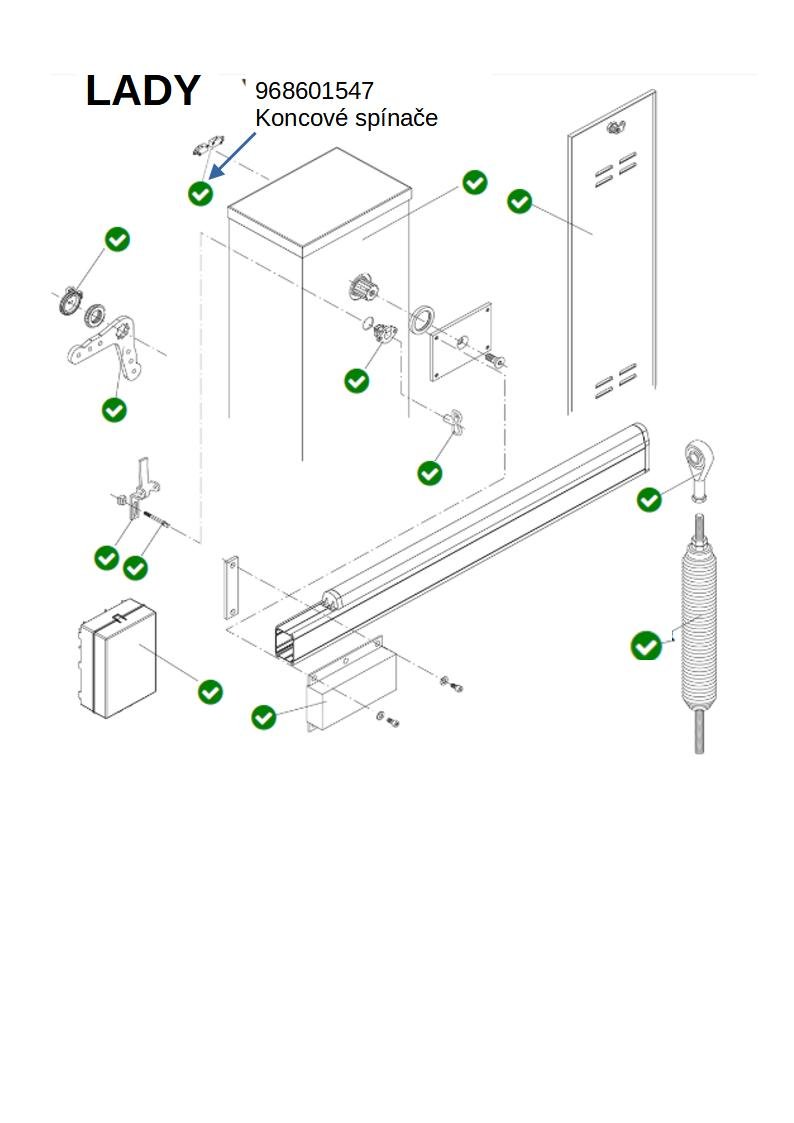 LADY

968601547
Koncové spínače