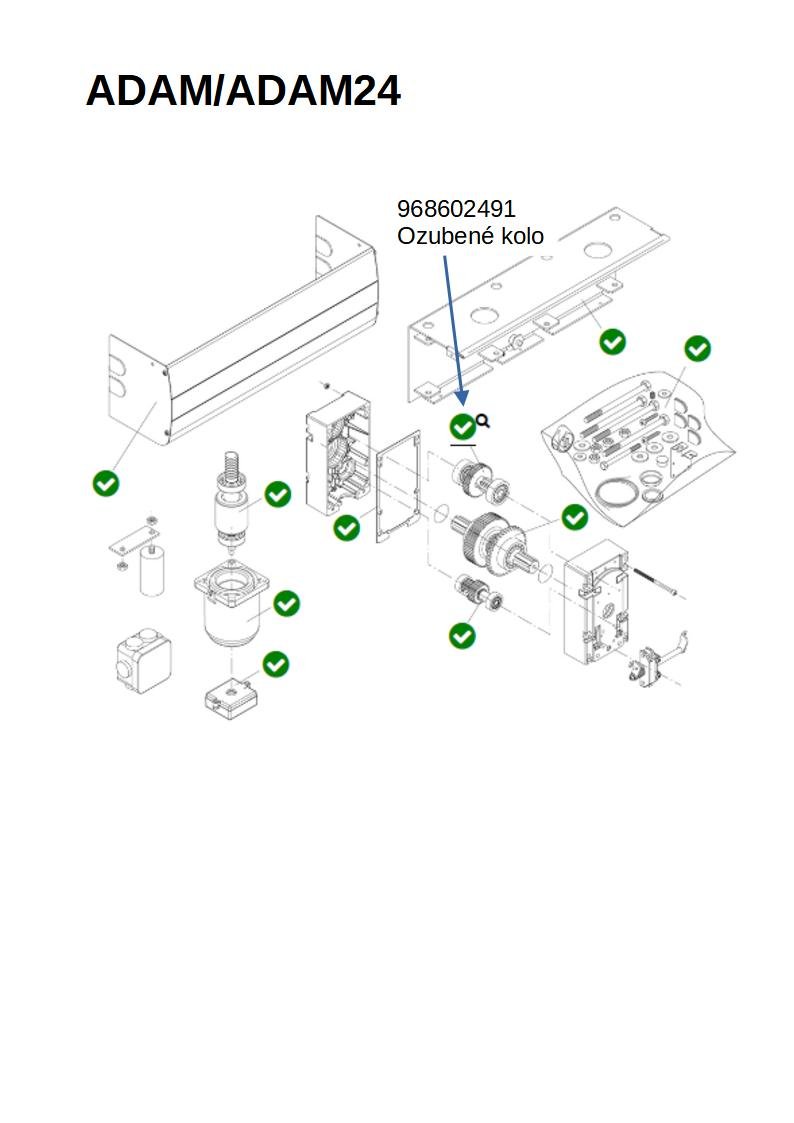 ADAM/ADAM24

968602491
Ozubené kolo