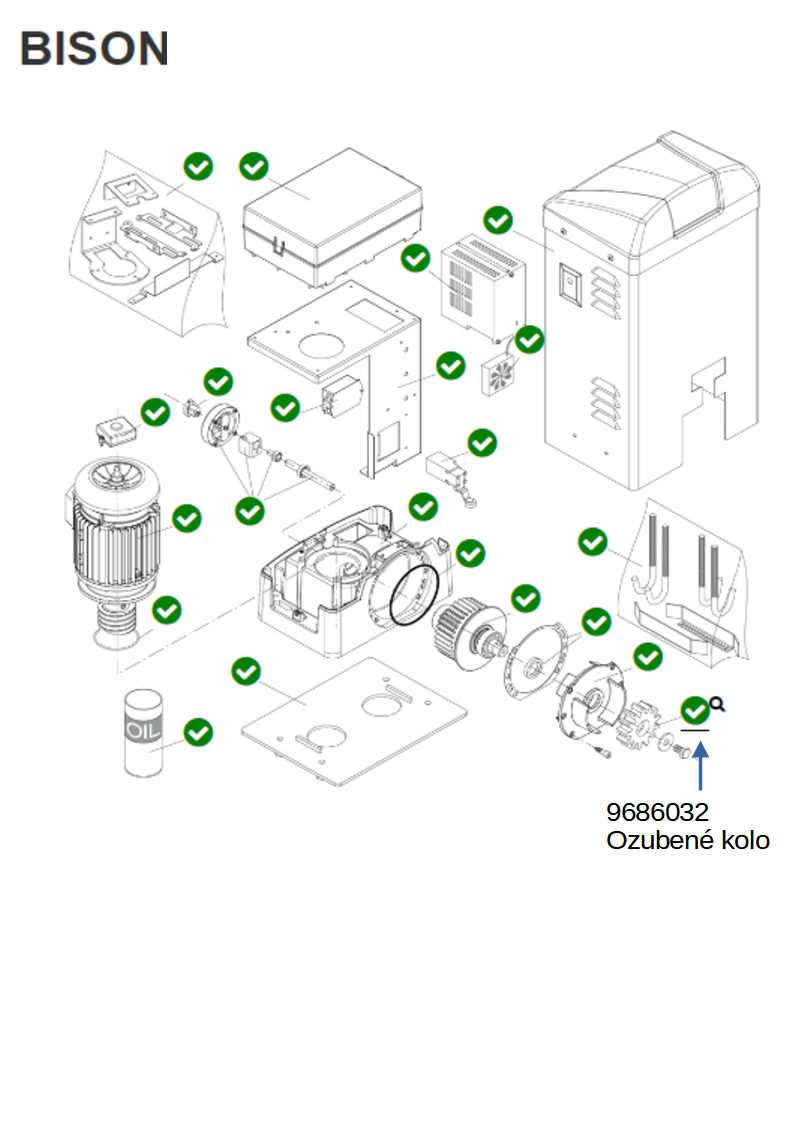 BISON

OIL

9686032
Ozubené kolo