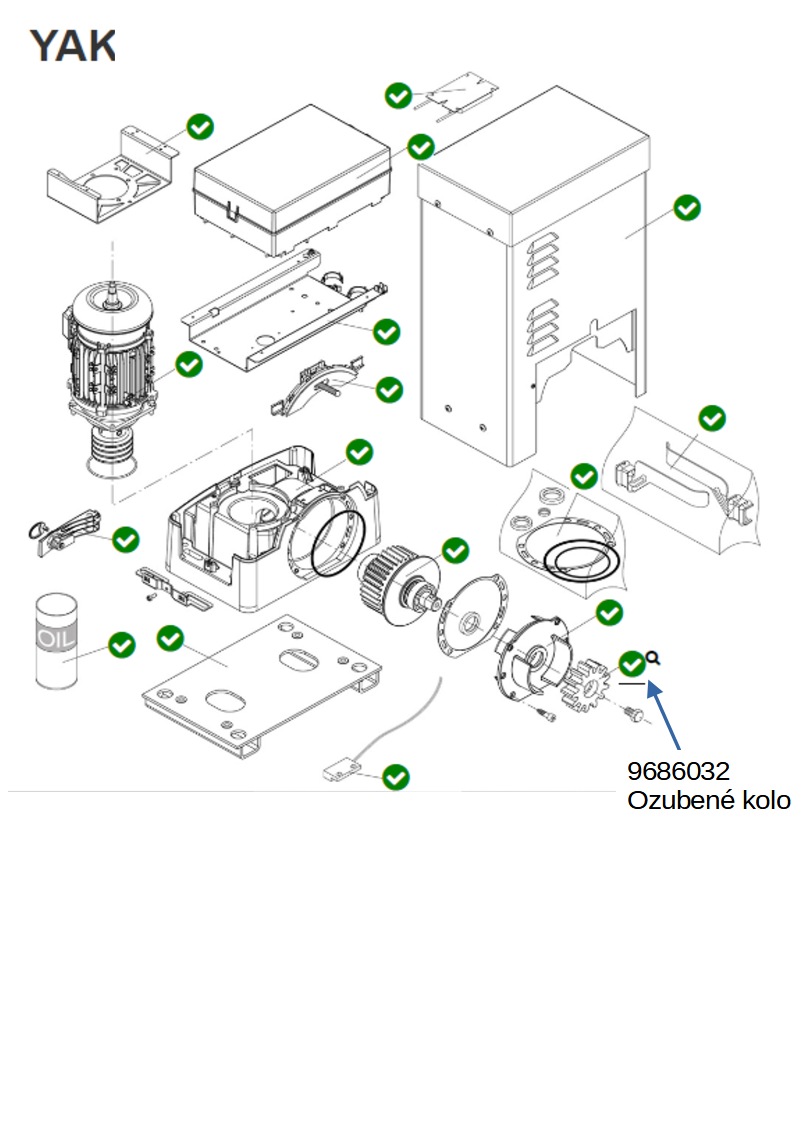 YAK

OIL

9686032
Ozubené kolo