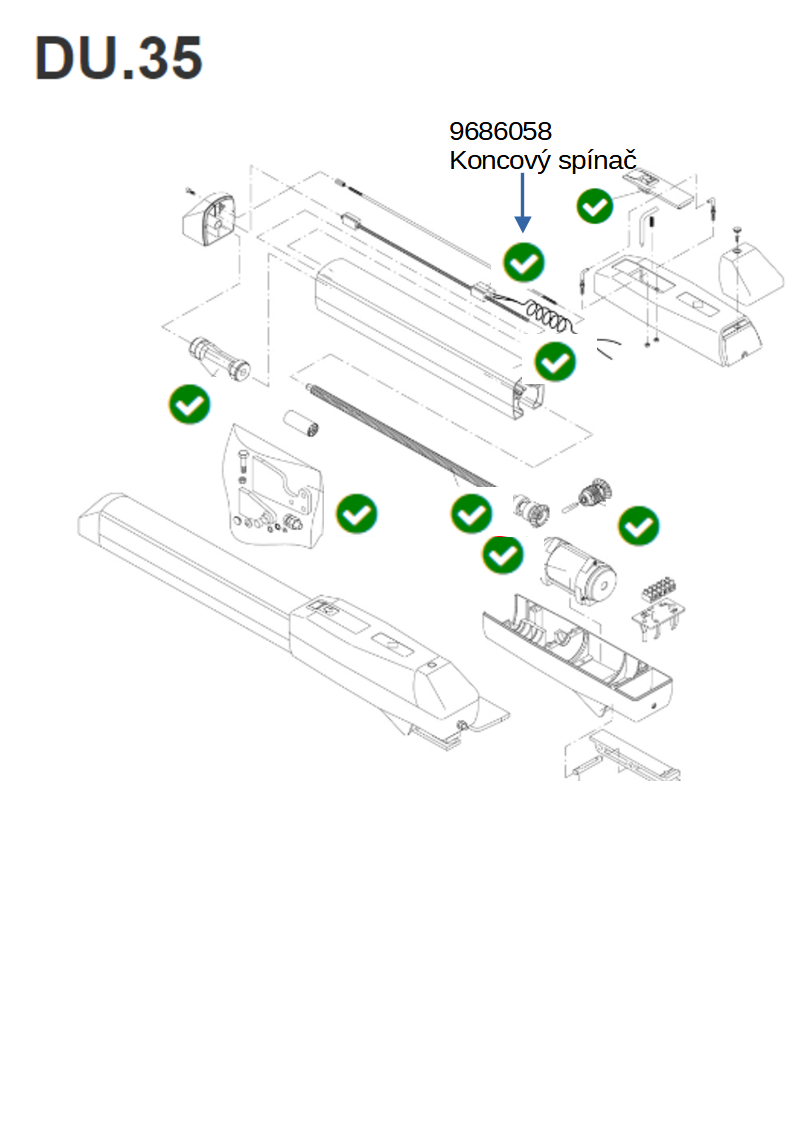 DU.35

9686058
Koncový spínač