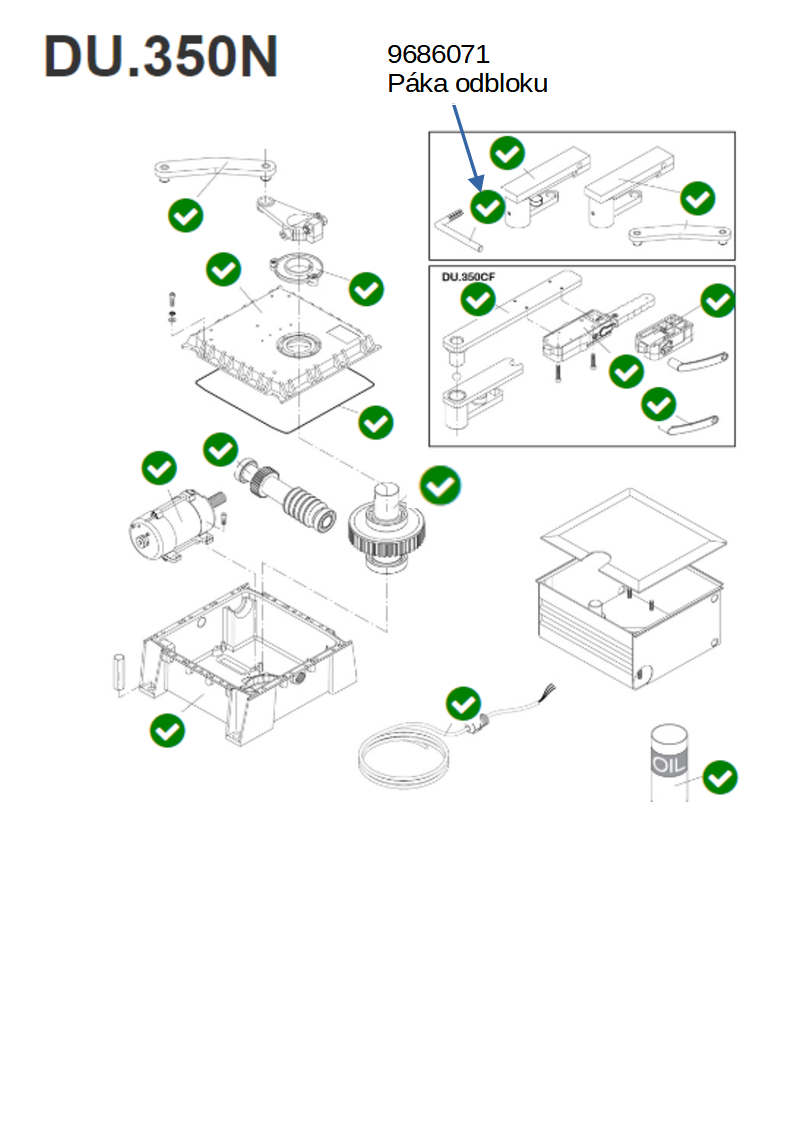 DU.350N

9686071
Páka odbloku

DU.350CF

OIL