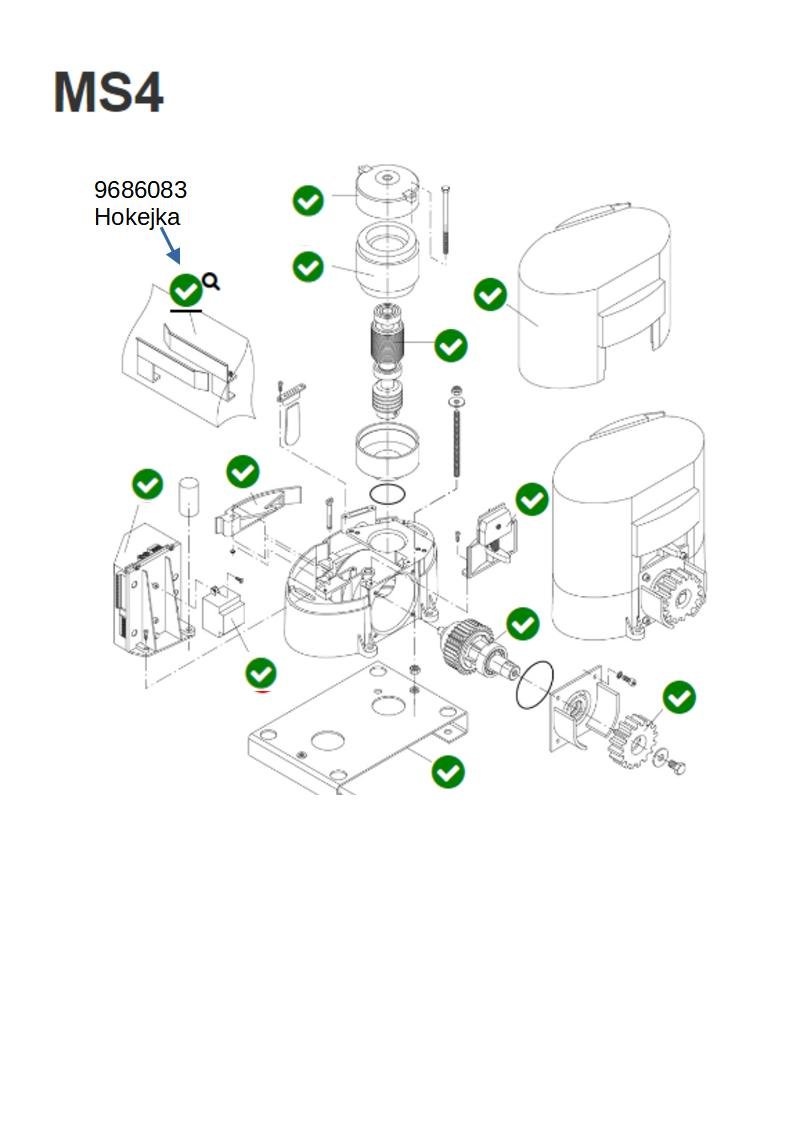 MS4

9686083
Hokejka