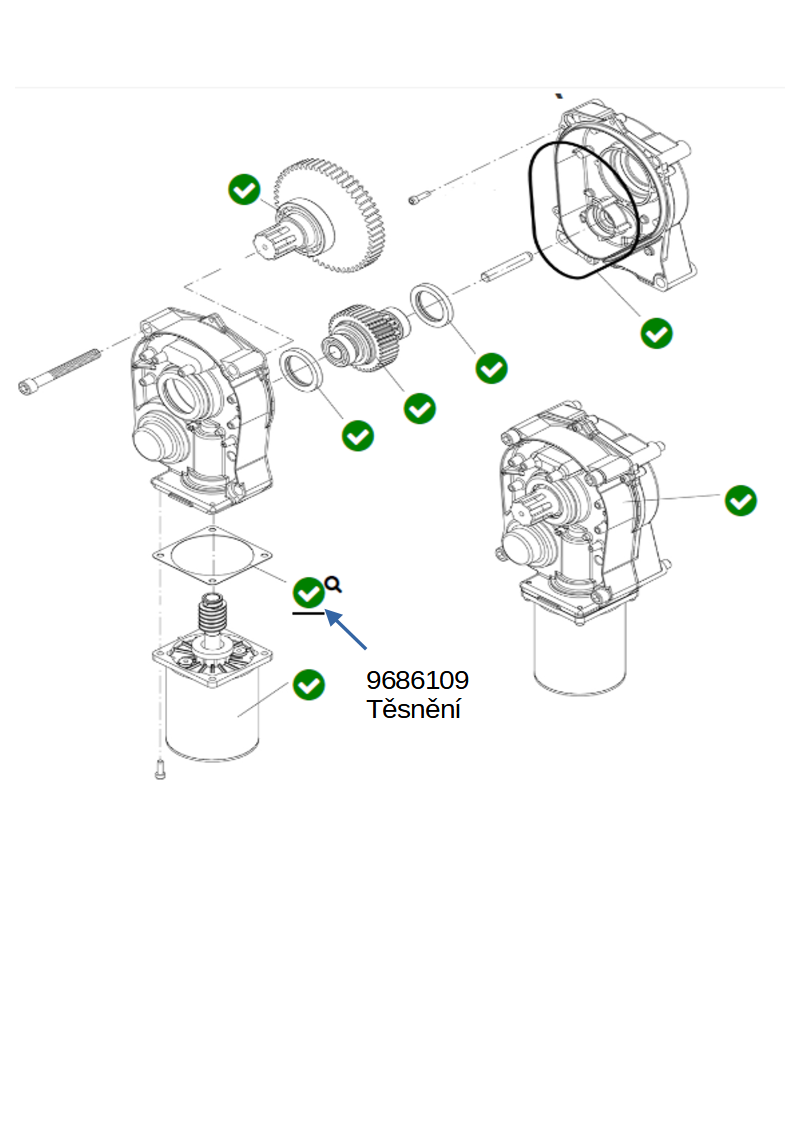 9686109
Těsnění