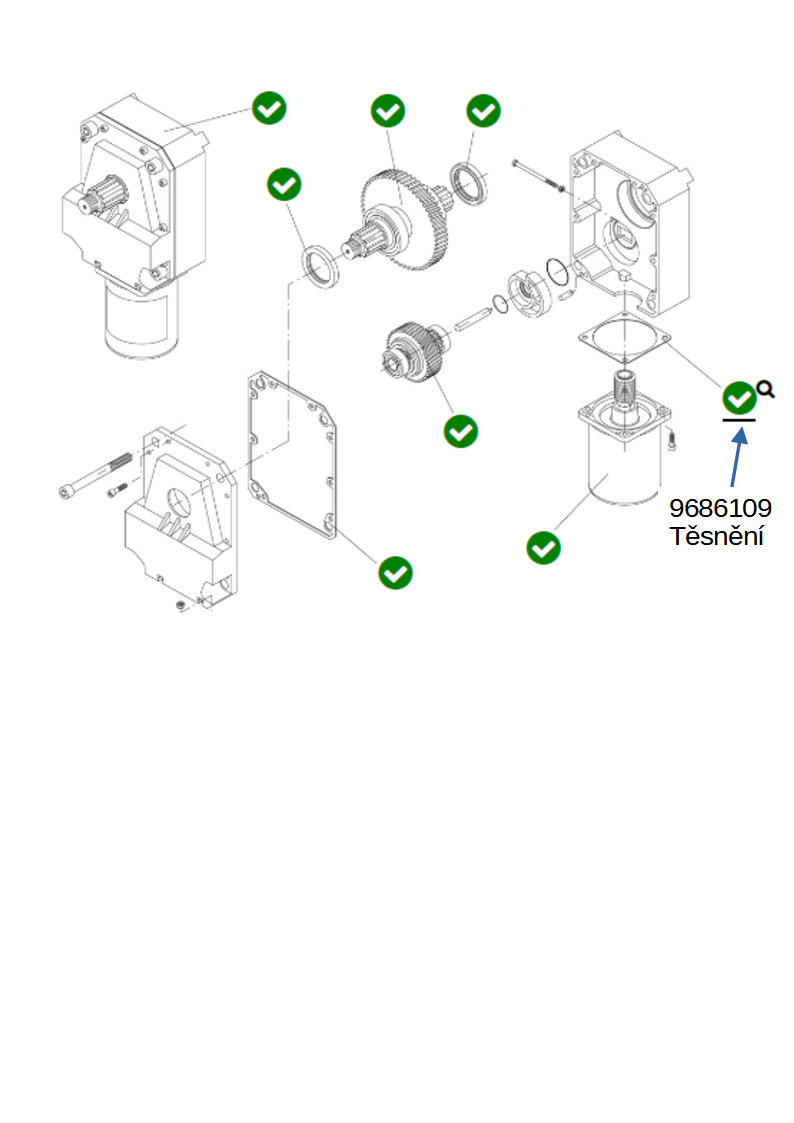 9686109
Těsnění