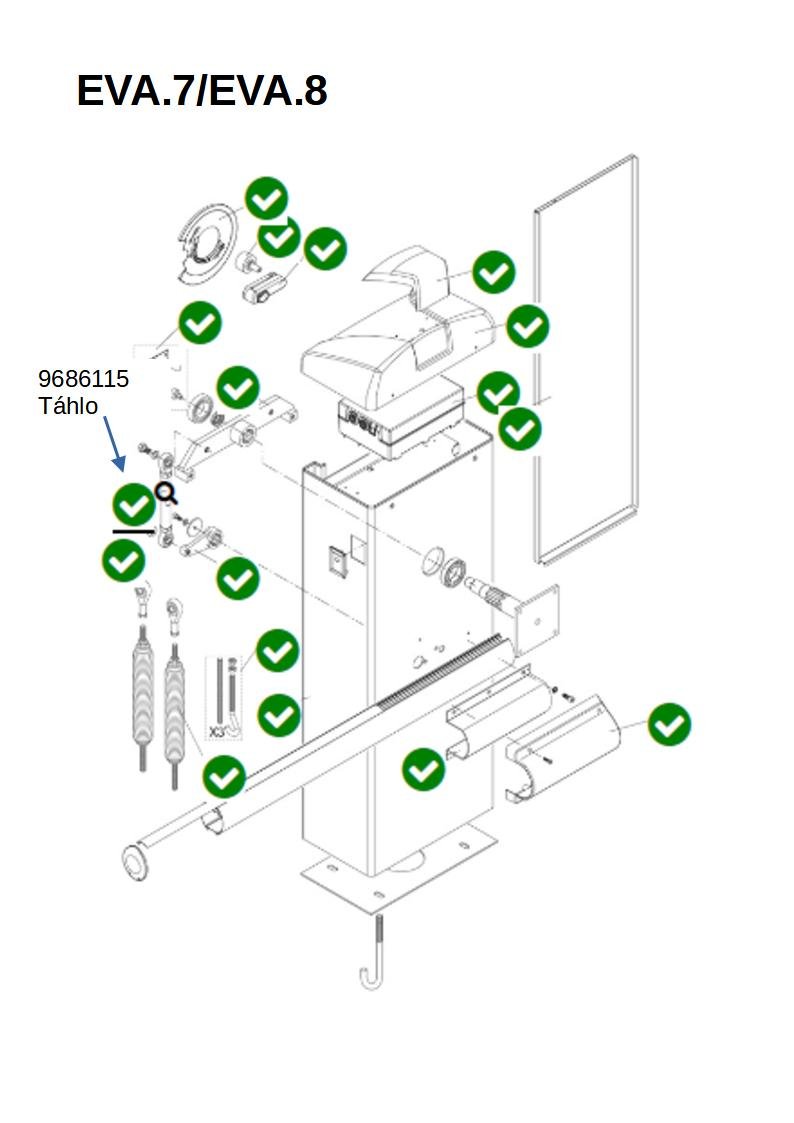 EVA.7/EVA.8

9686115
Táhlo

X3