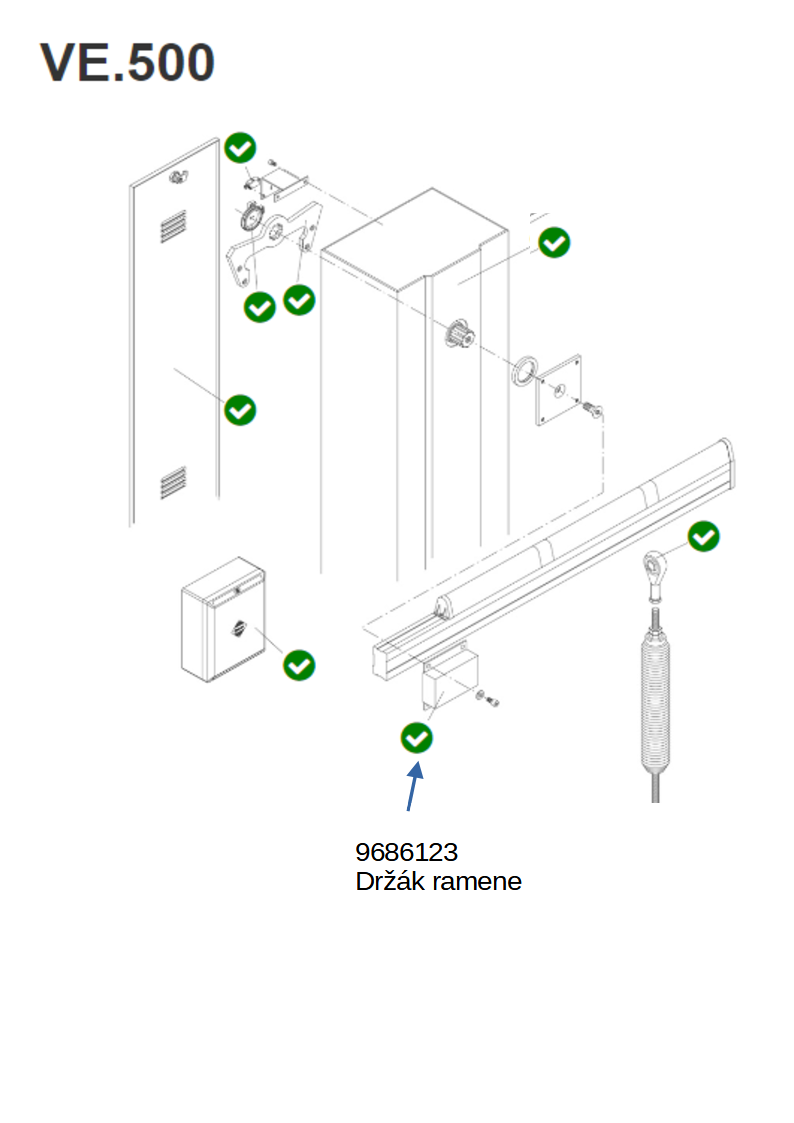 VE.500

9686123
Držák ramene