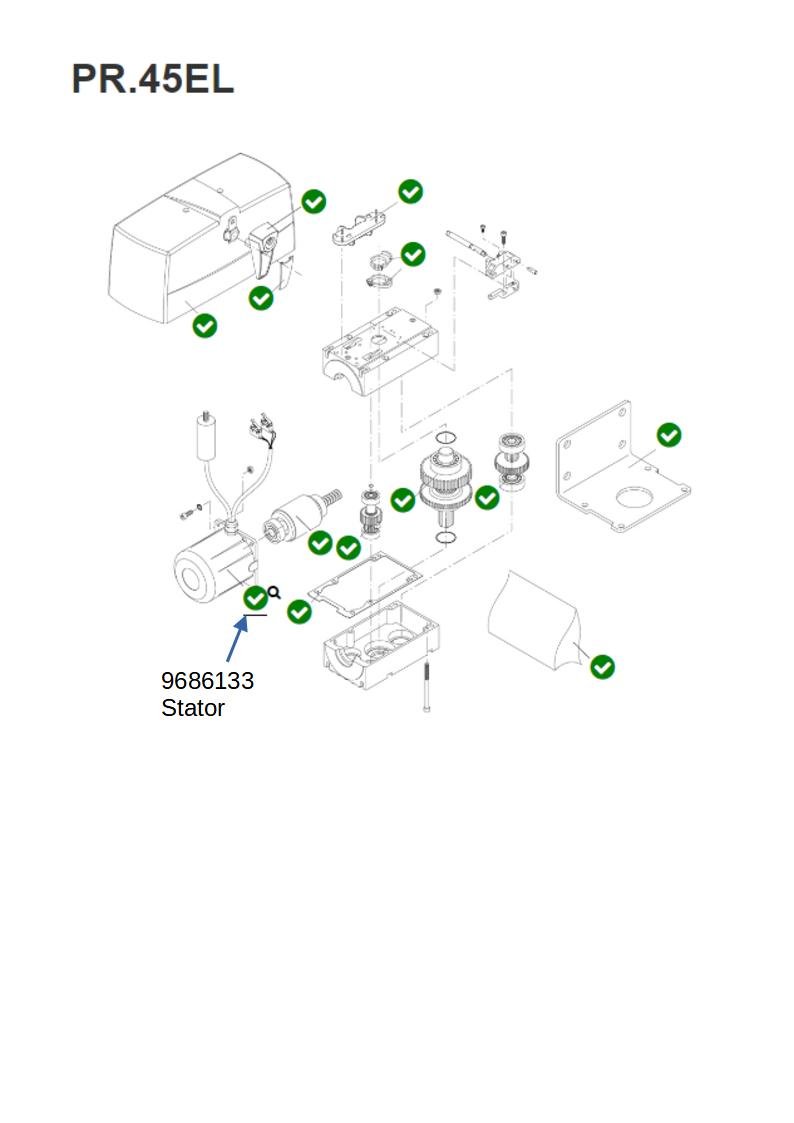 PR.45EL

9686133
Stator