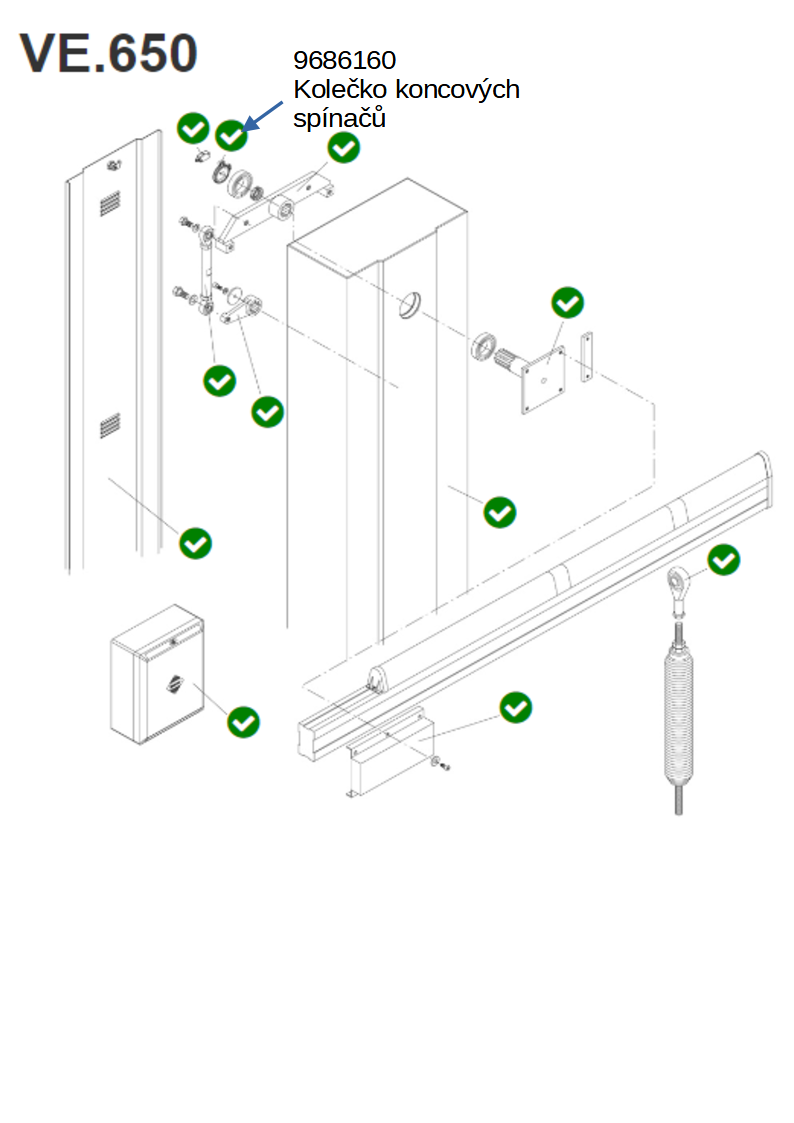 VE.650

9686160
Kolečko koncových spínačů