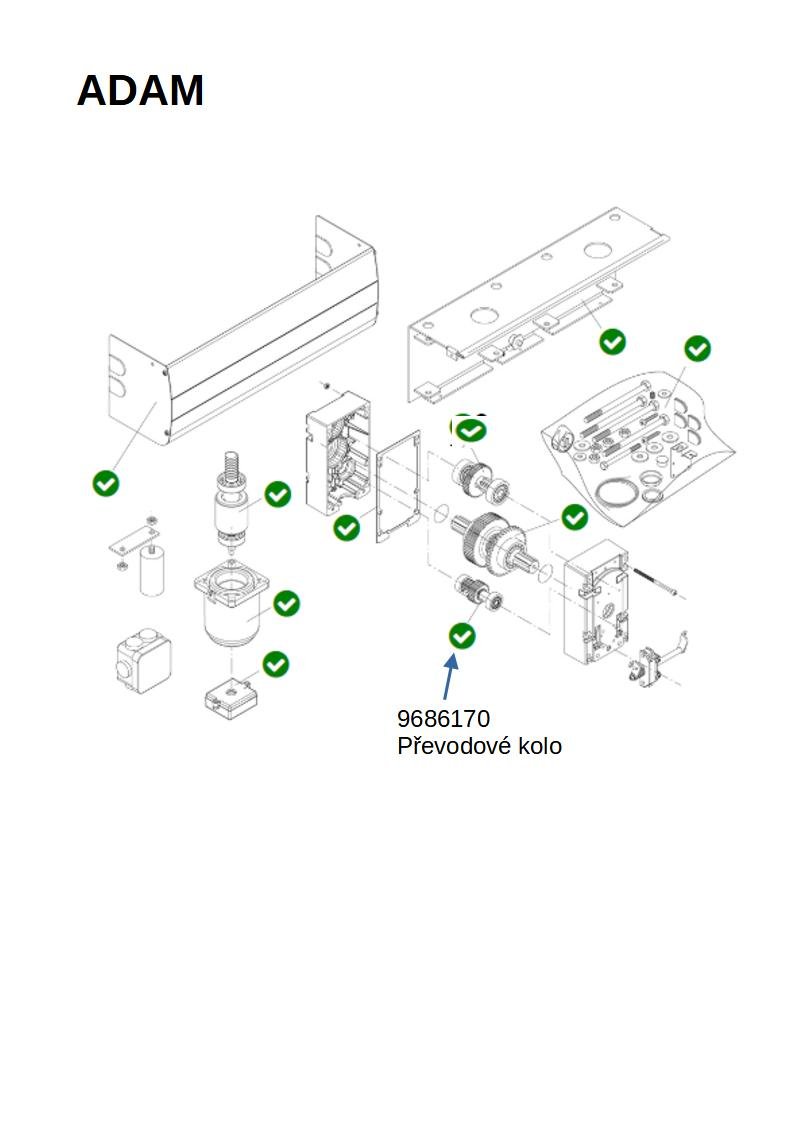 ADAM

9686170
Převodové kolo