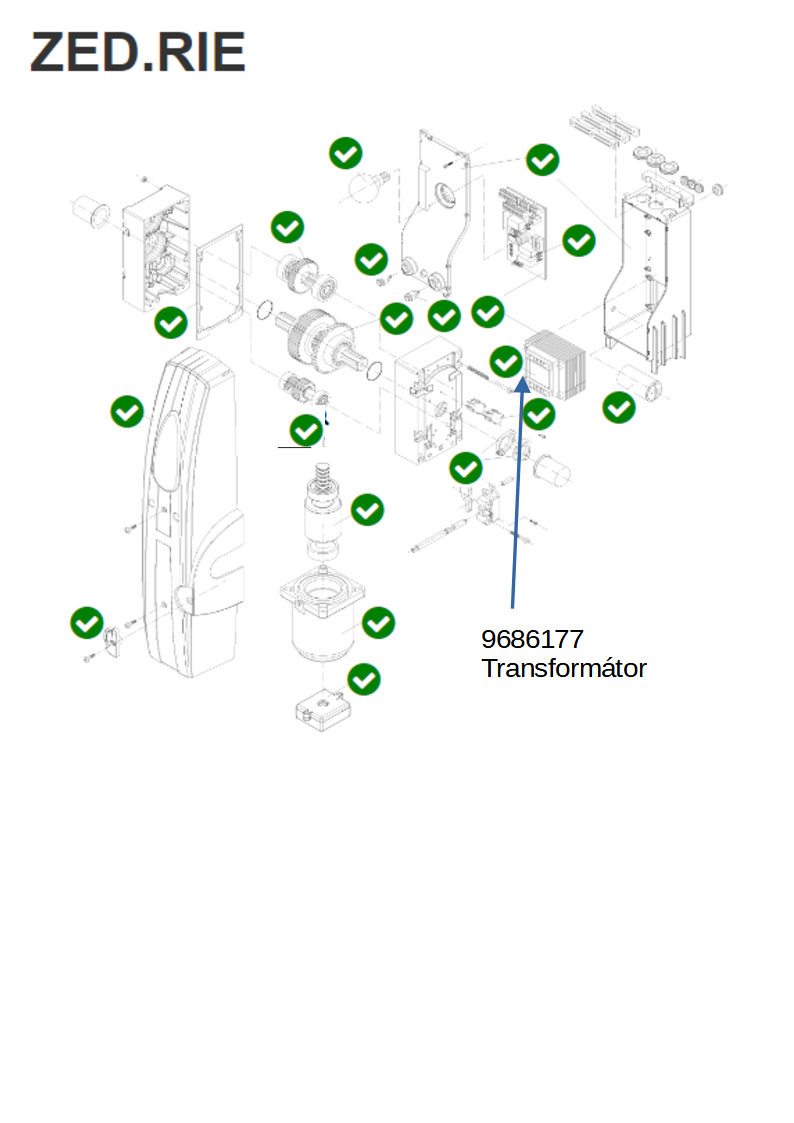 ZED.RIE

9686177
Transformátor