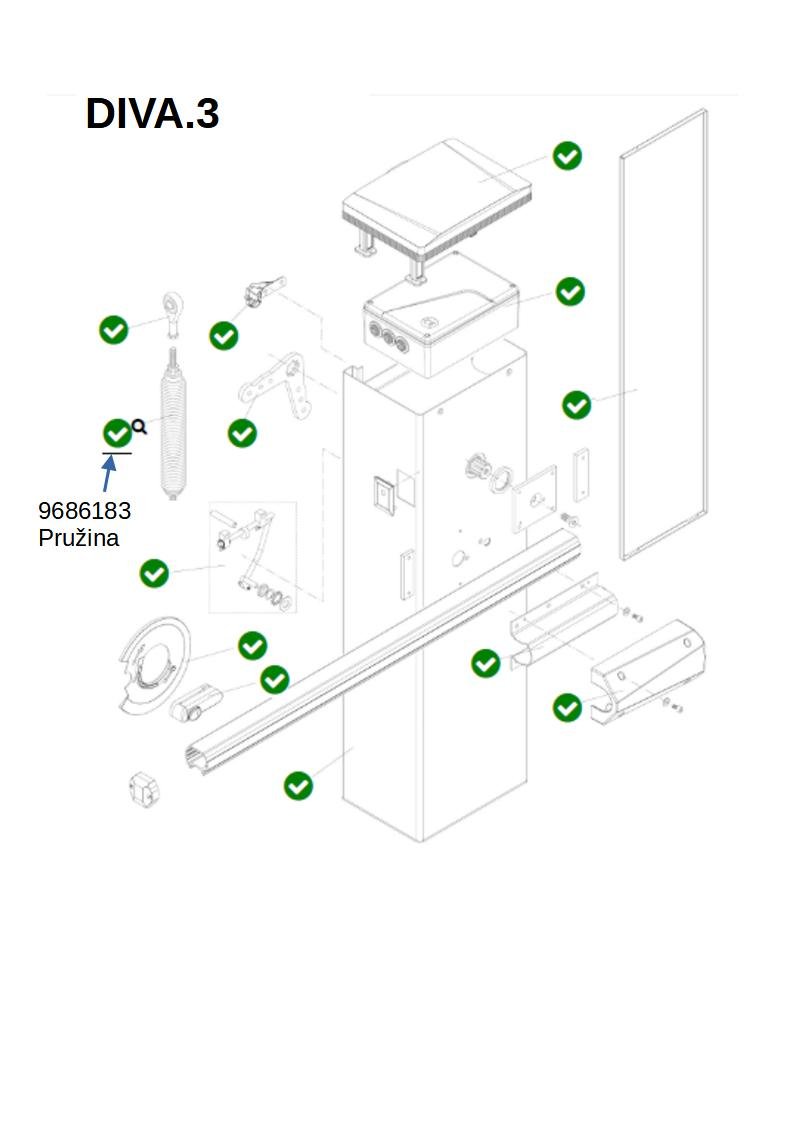 DIVA.3

9686183
Pružina