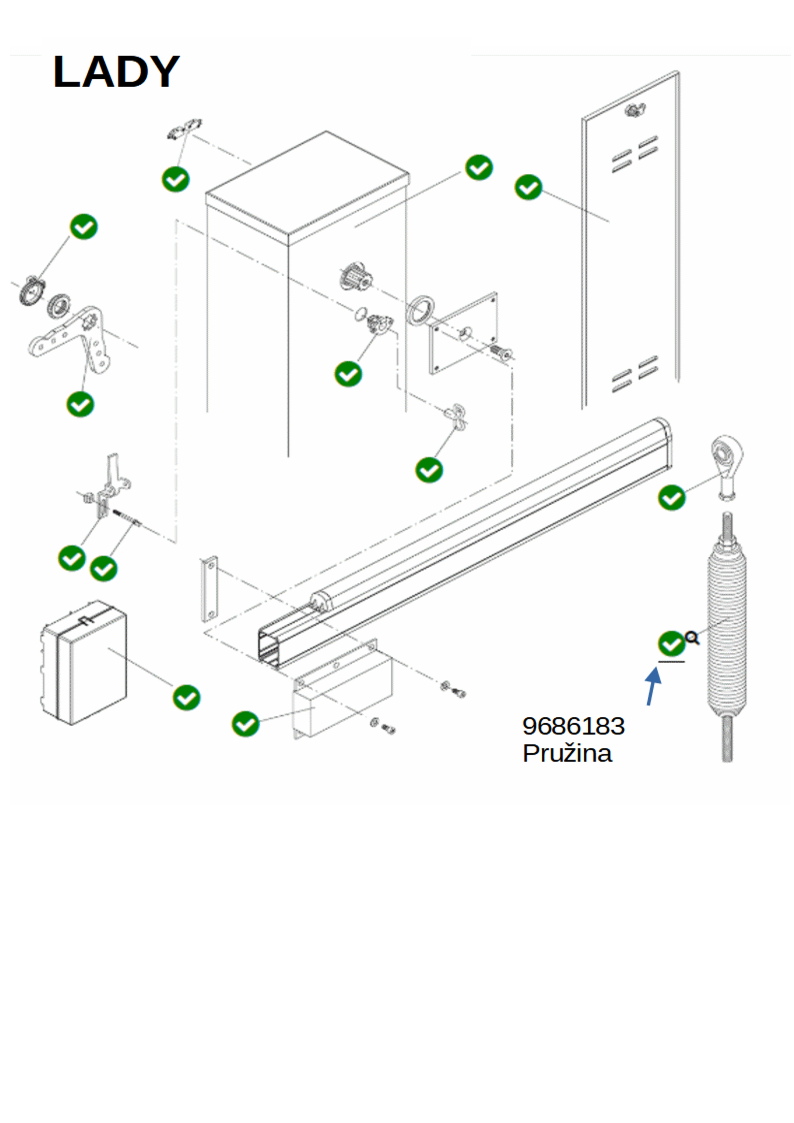 LADY

9686183
Pružina