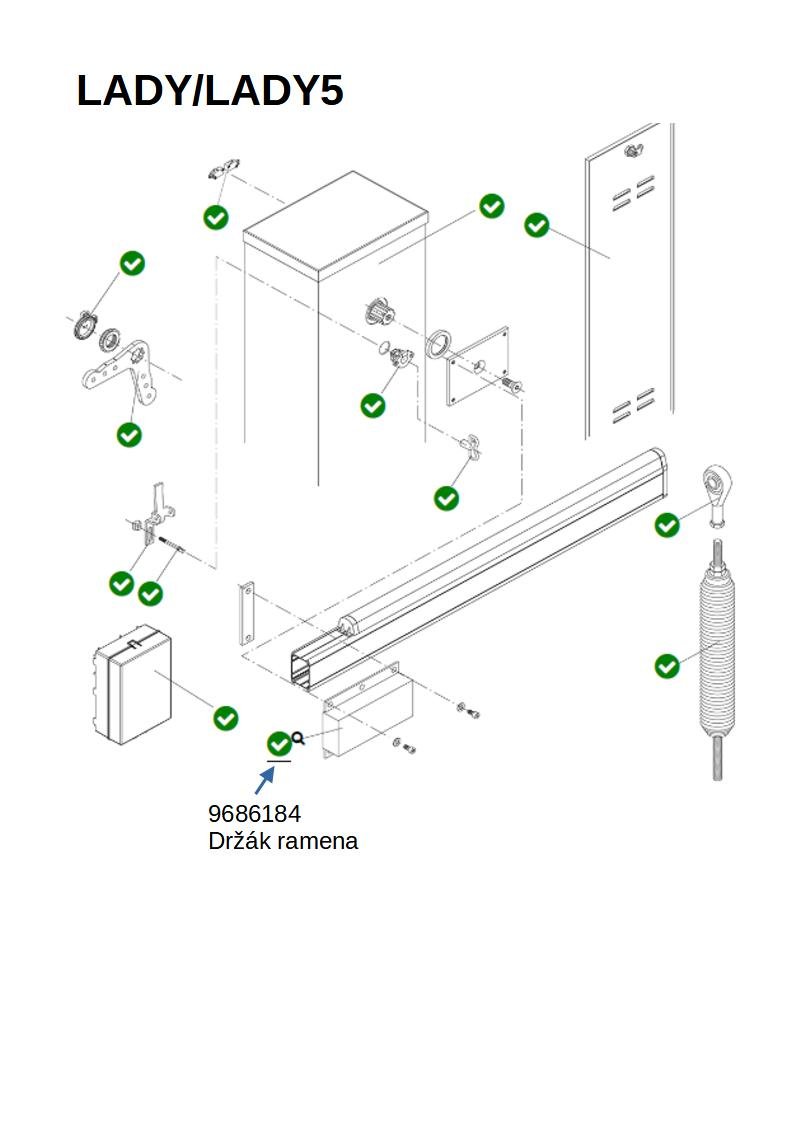 LADY/LADY5

9686184
Držák ramena