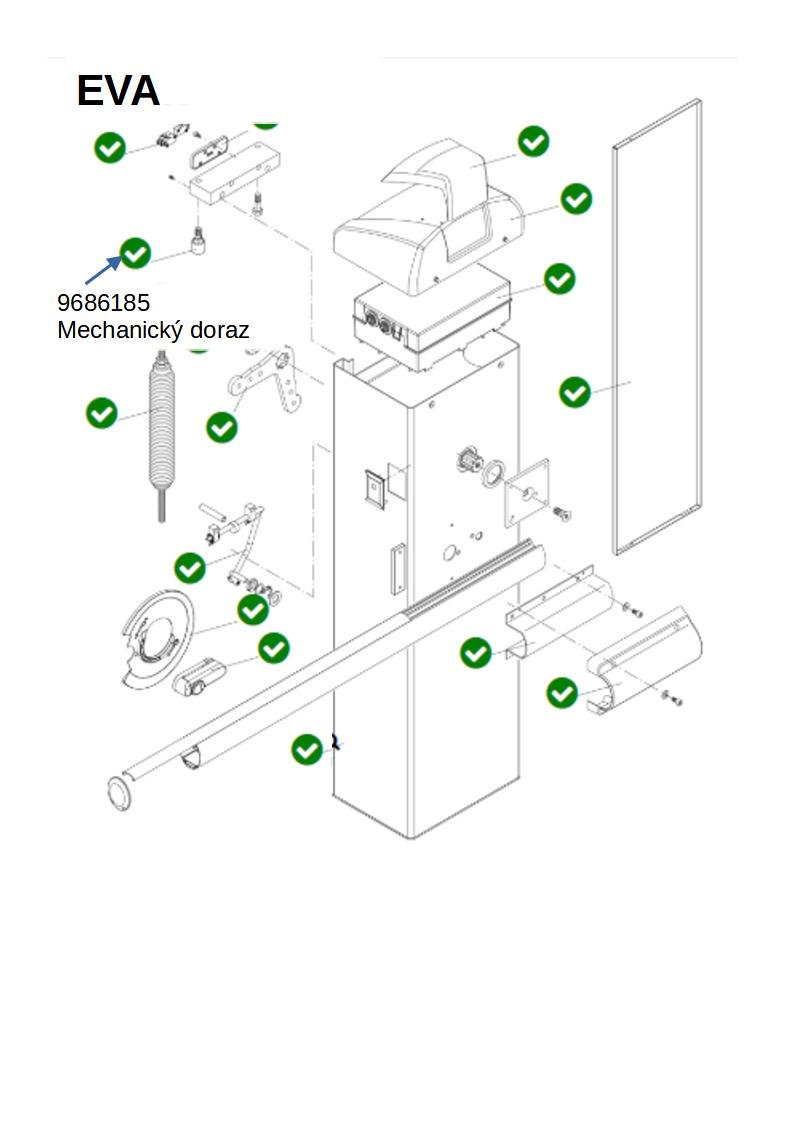 EVA

9686185
Mechanický doraz