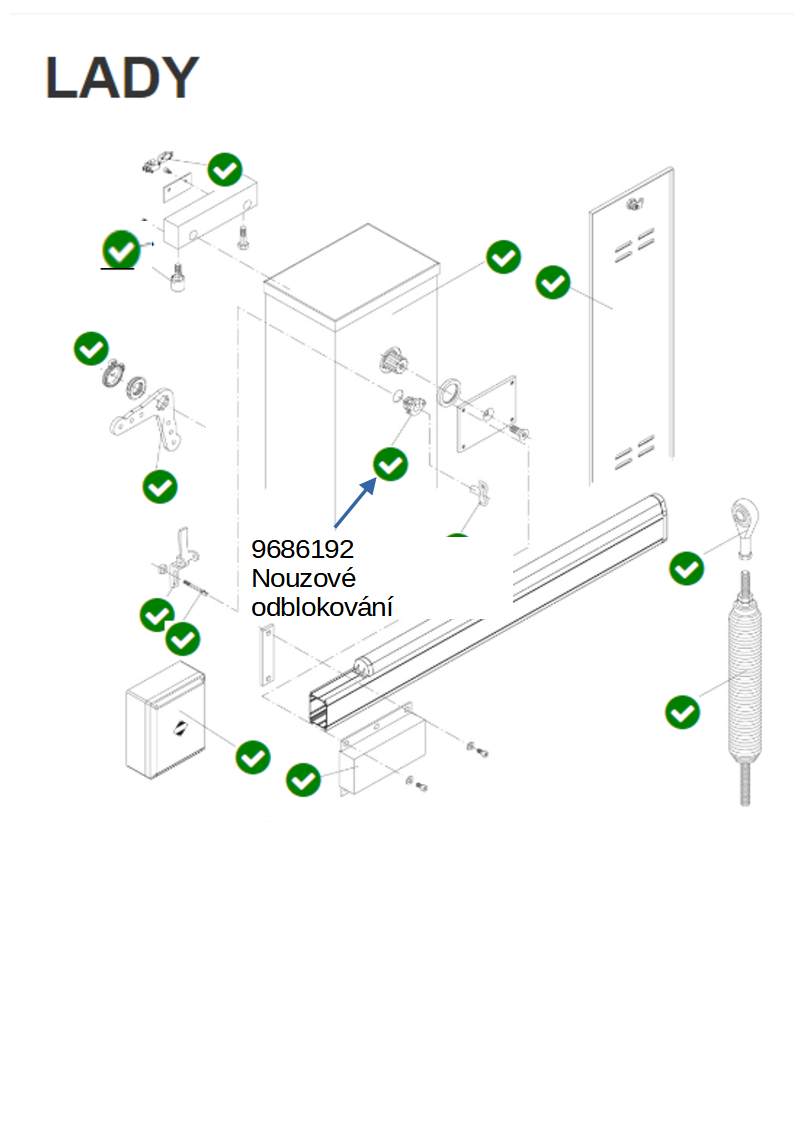 LADY

9686192
Nouzové
odblokování