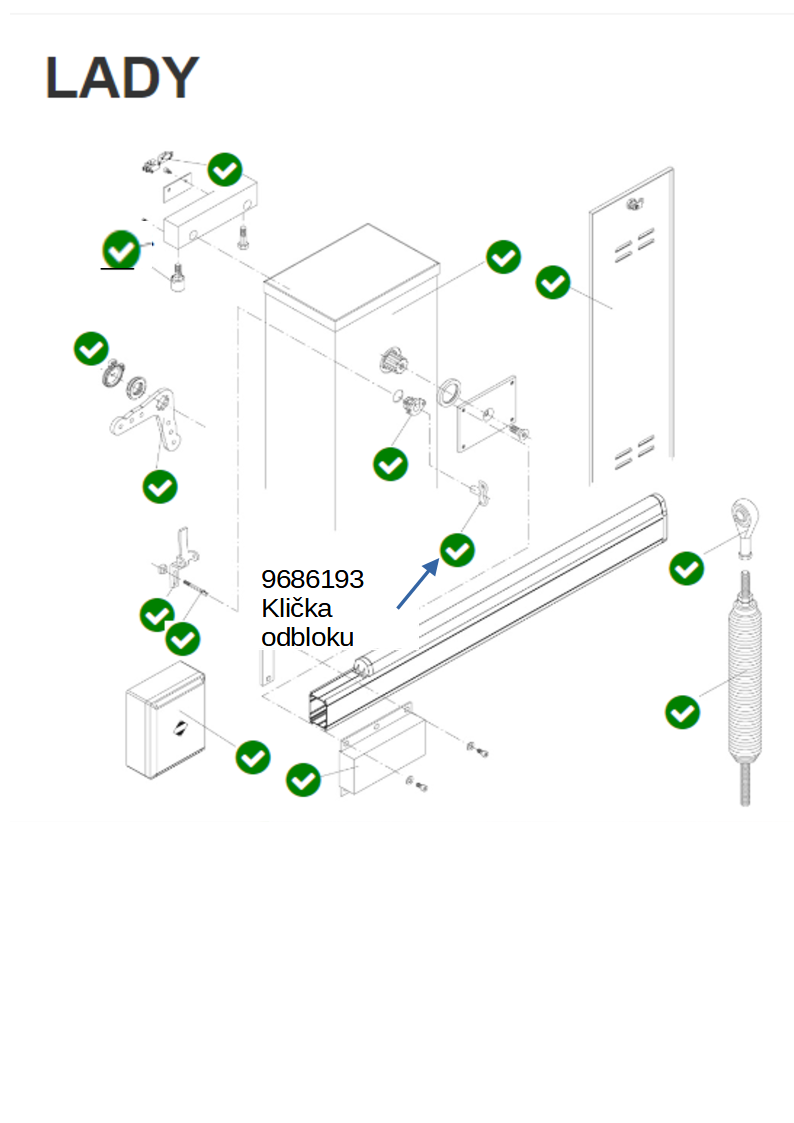 LADY

9686193
Klička
odbloku