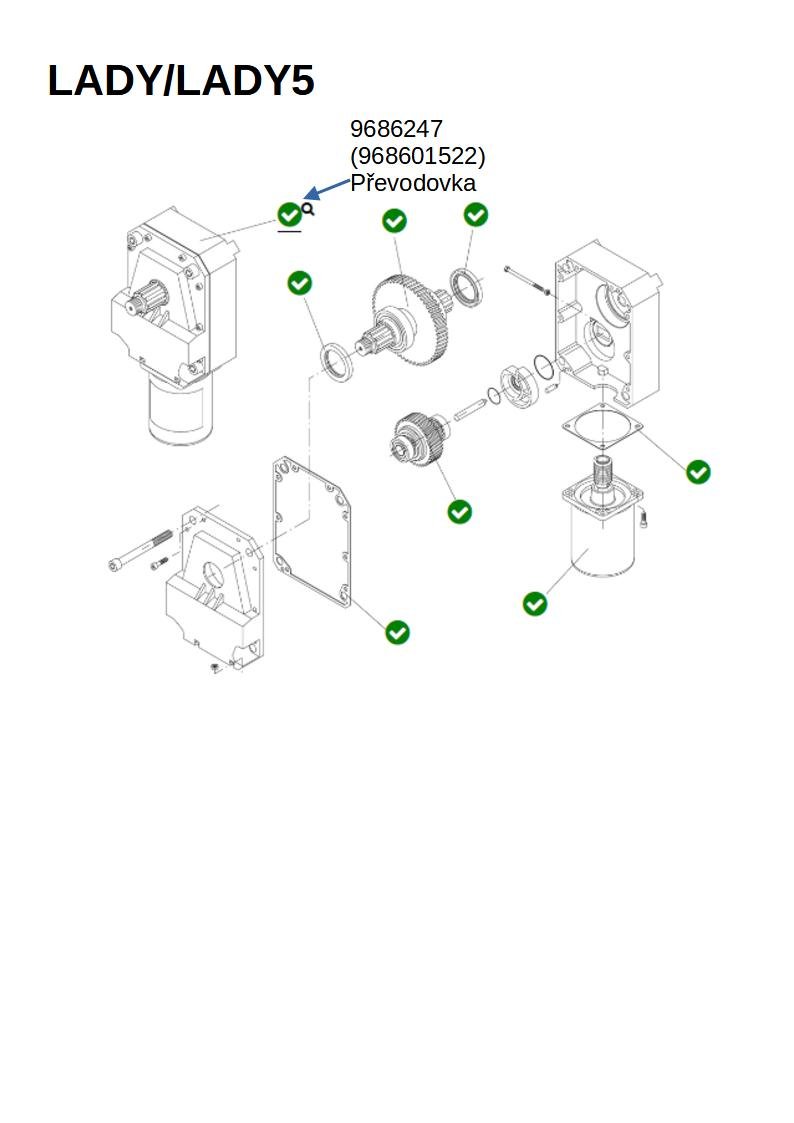 LADY/LADY5

9686247
(968601522)
Převodovka