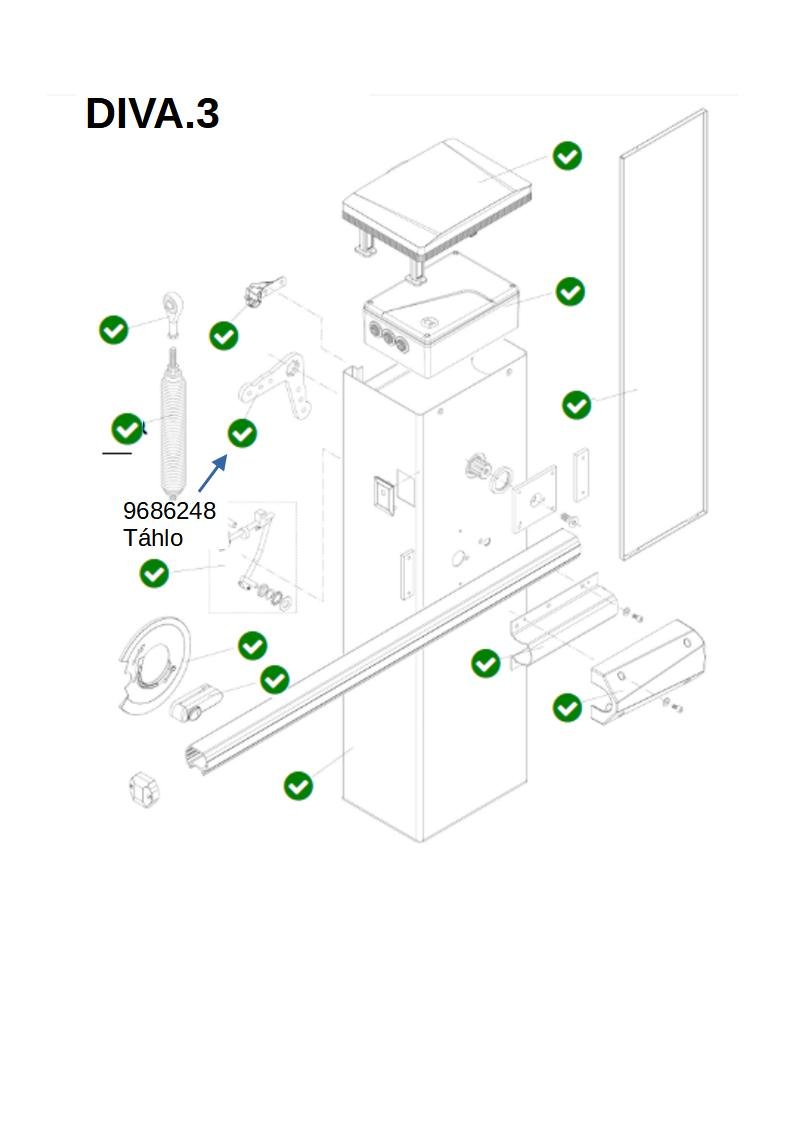 DIVA.3

9686248
Táhlo