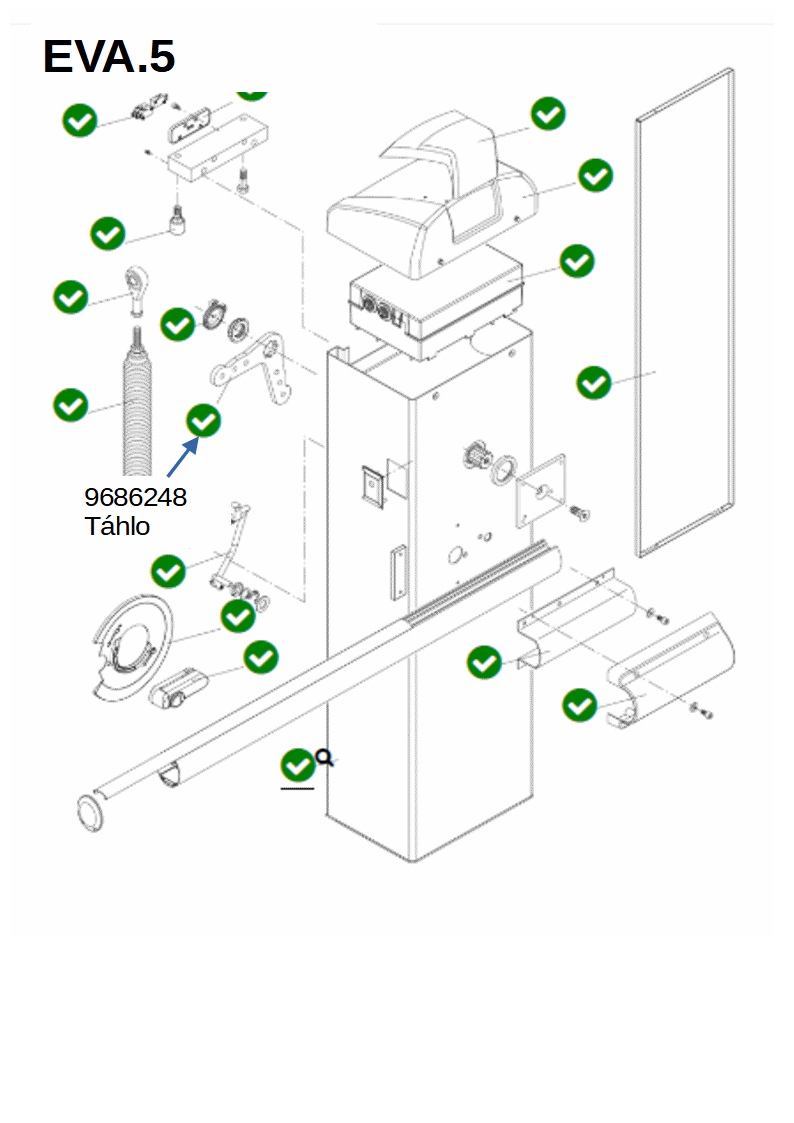 EVA.5

9686248
Táhlo