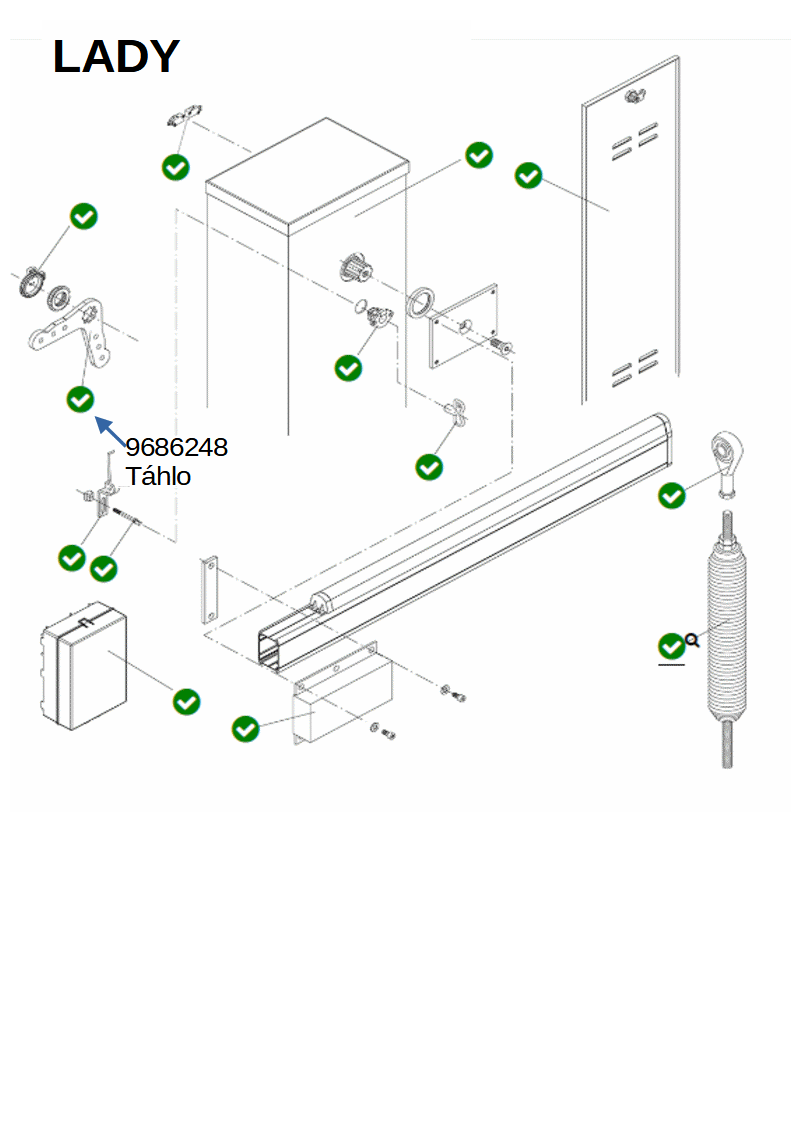 LADY

9686248
Táhlo