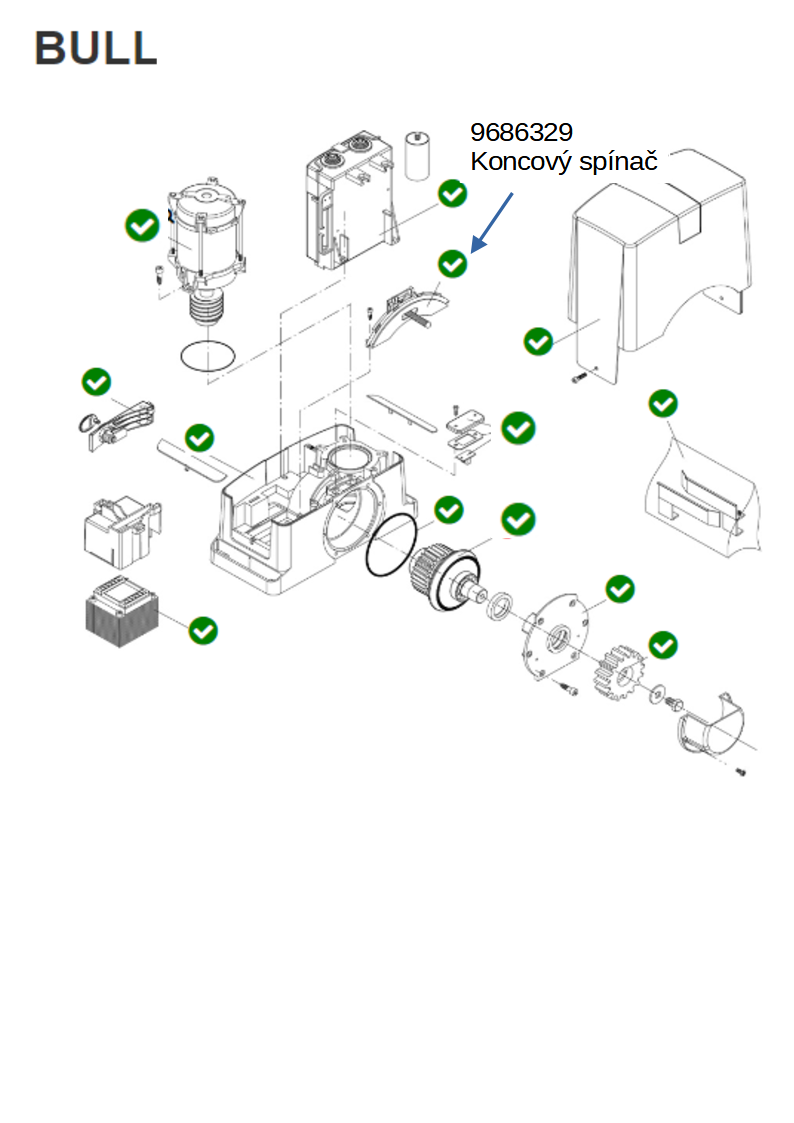 BULL

9686329
Koncový spínač