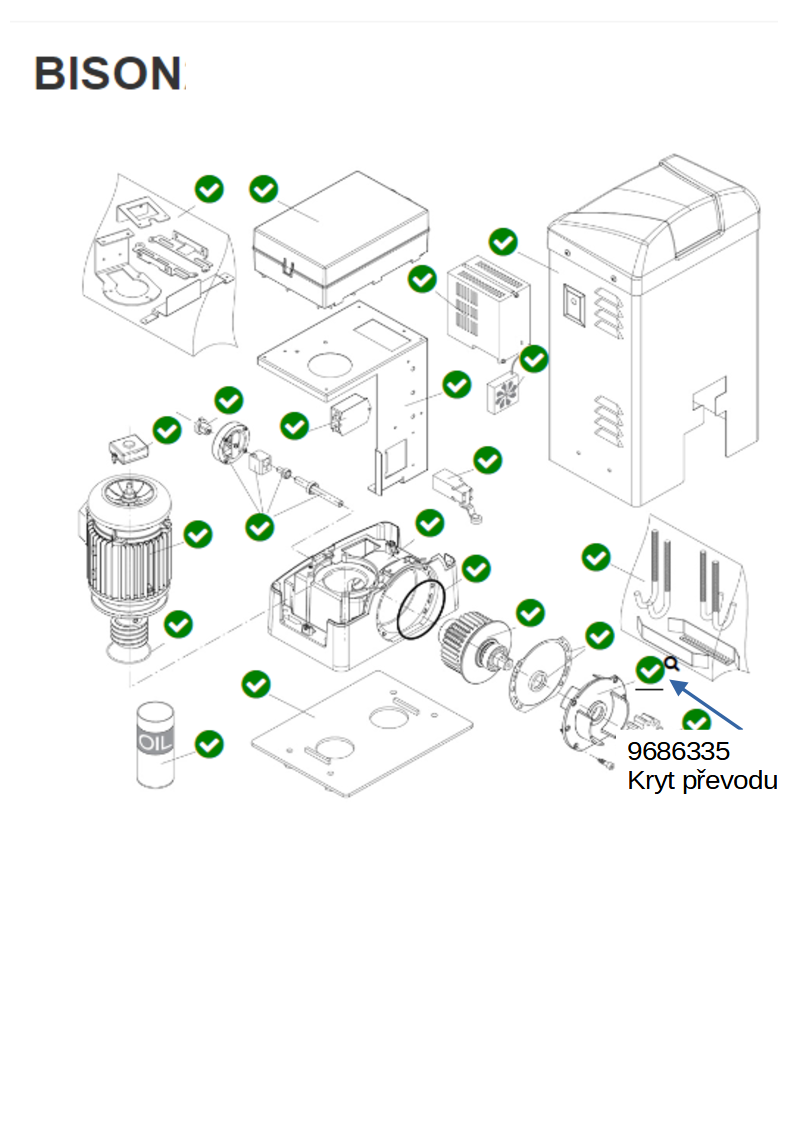 BISON

OIL

9686335
Kryt převodu