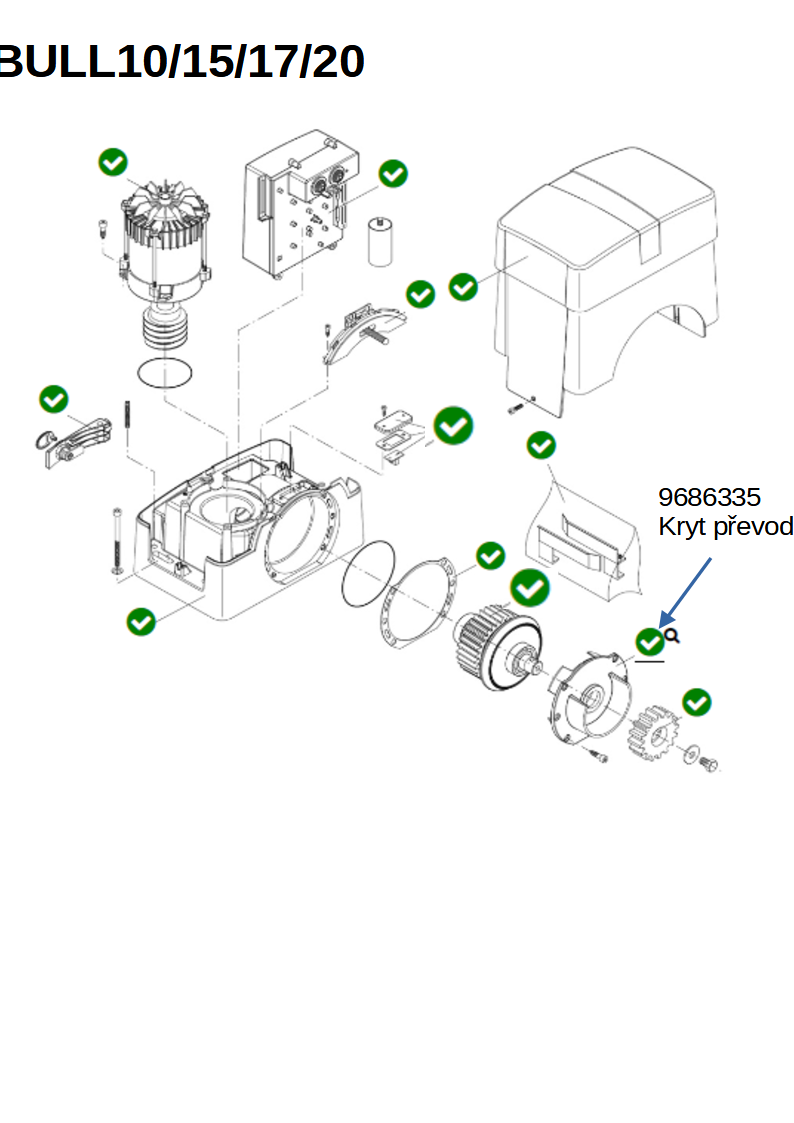 BULL10/15/17/20

9686335
Kryt převod