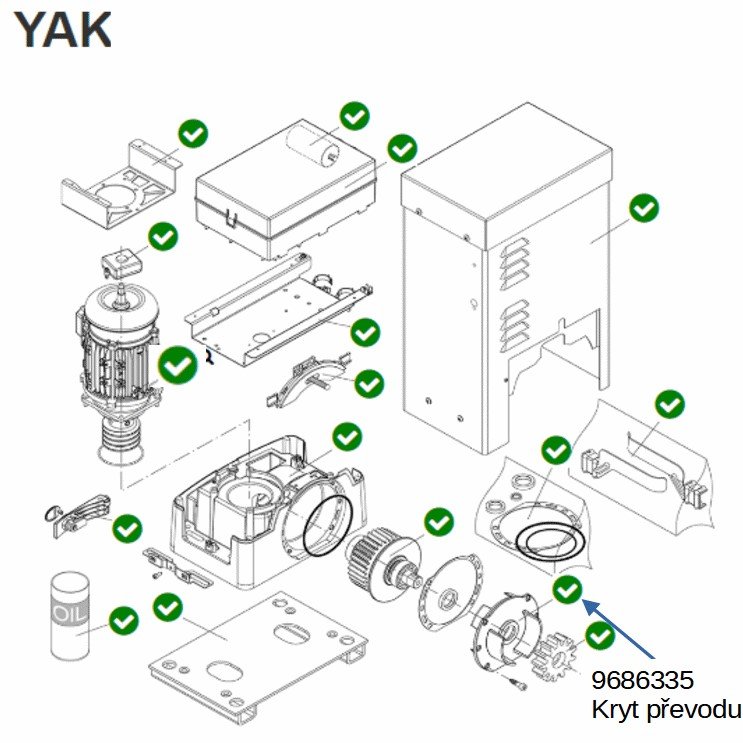 YAK

OIL

9686335
Kryt převodu