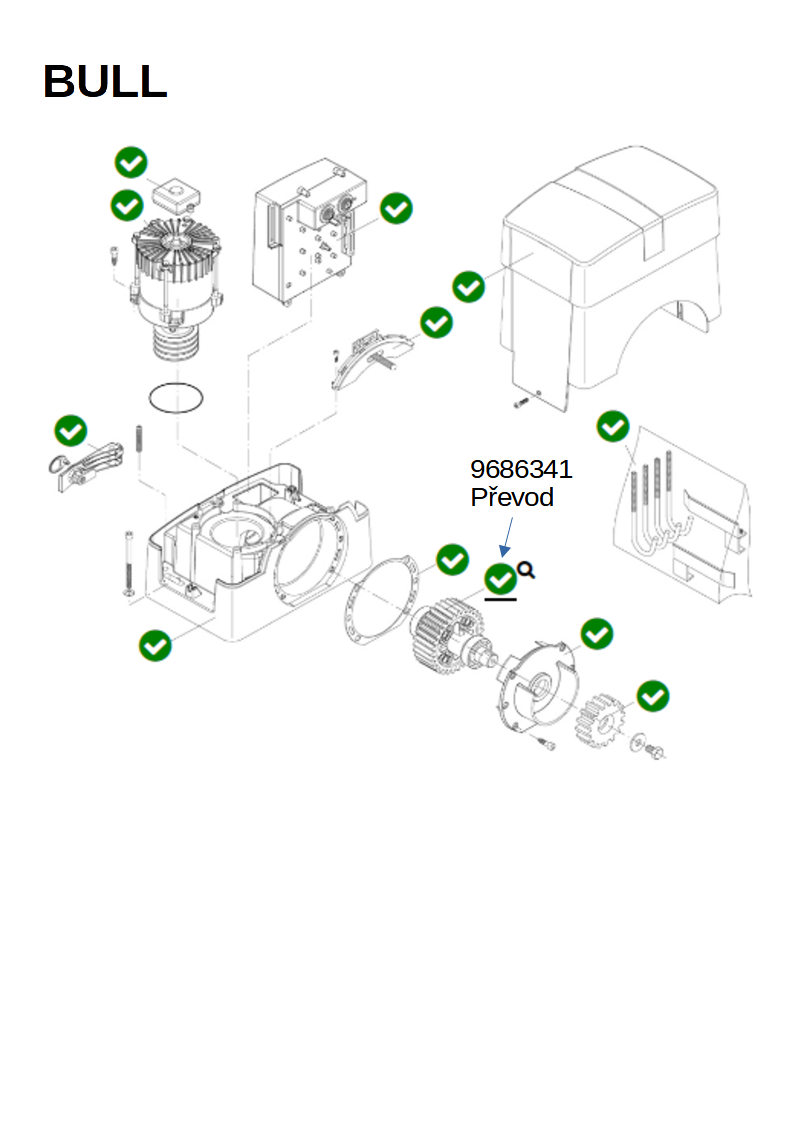 BULL

9686341
Převod