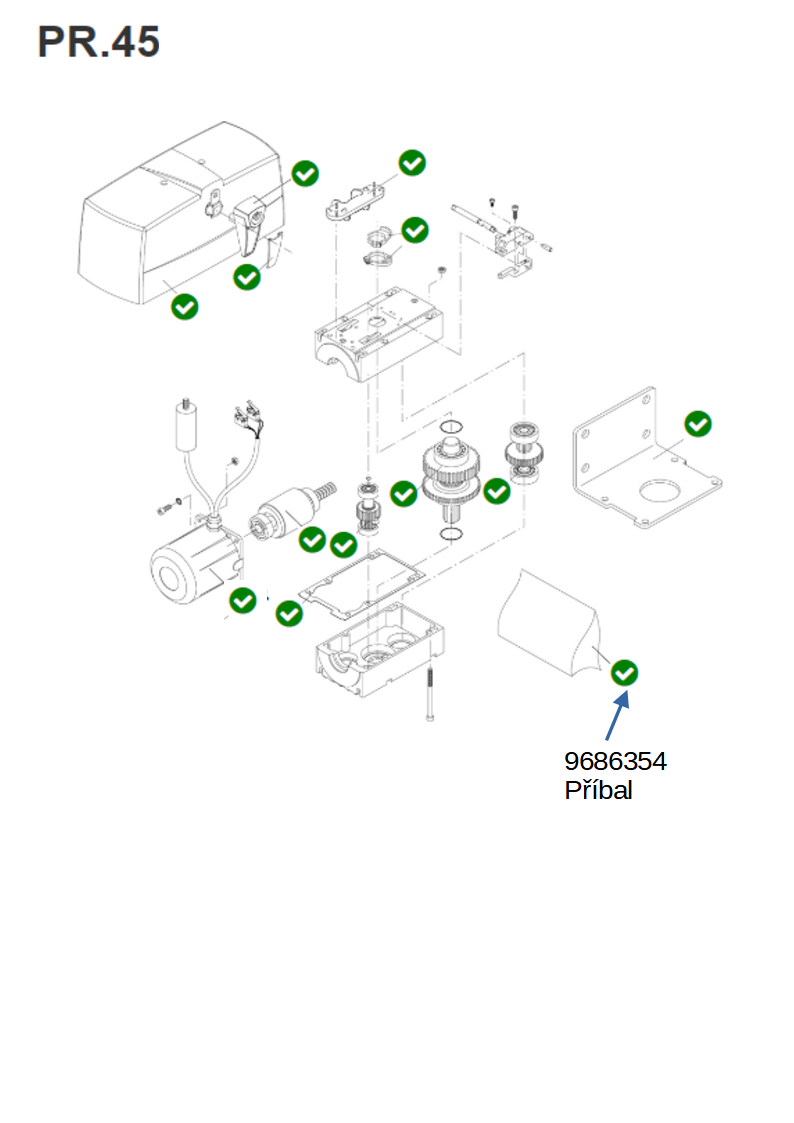 PR.45

9686354
Příbal