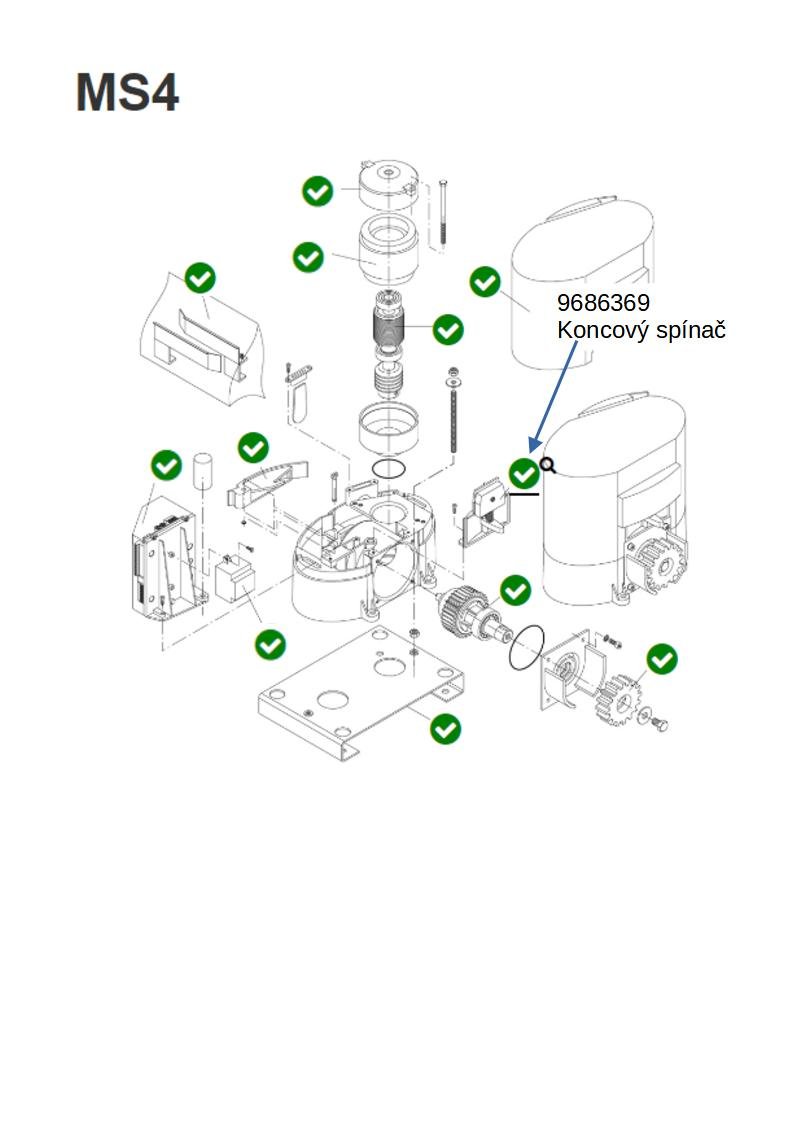 MS4

9686369
Koncový spínač