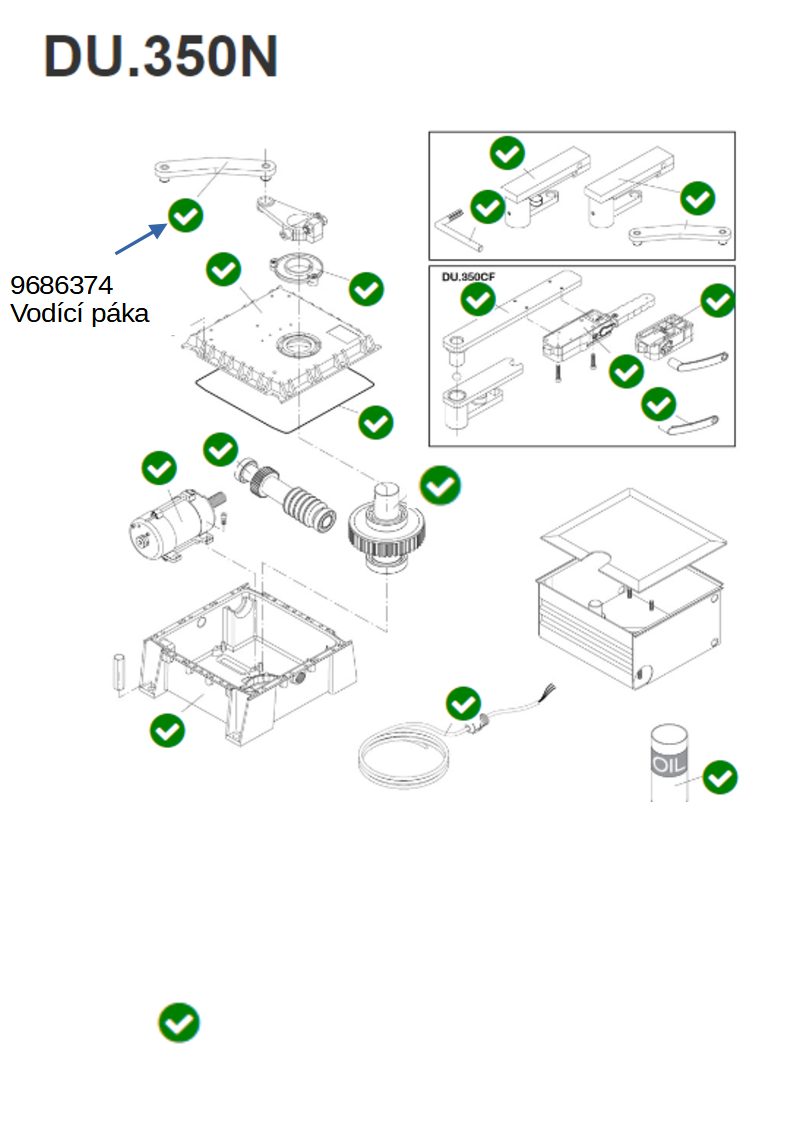 DU.350N

9686374
Vodící páka

DU.350CF

OIL