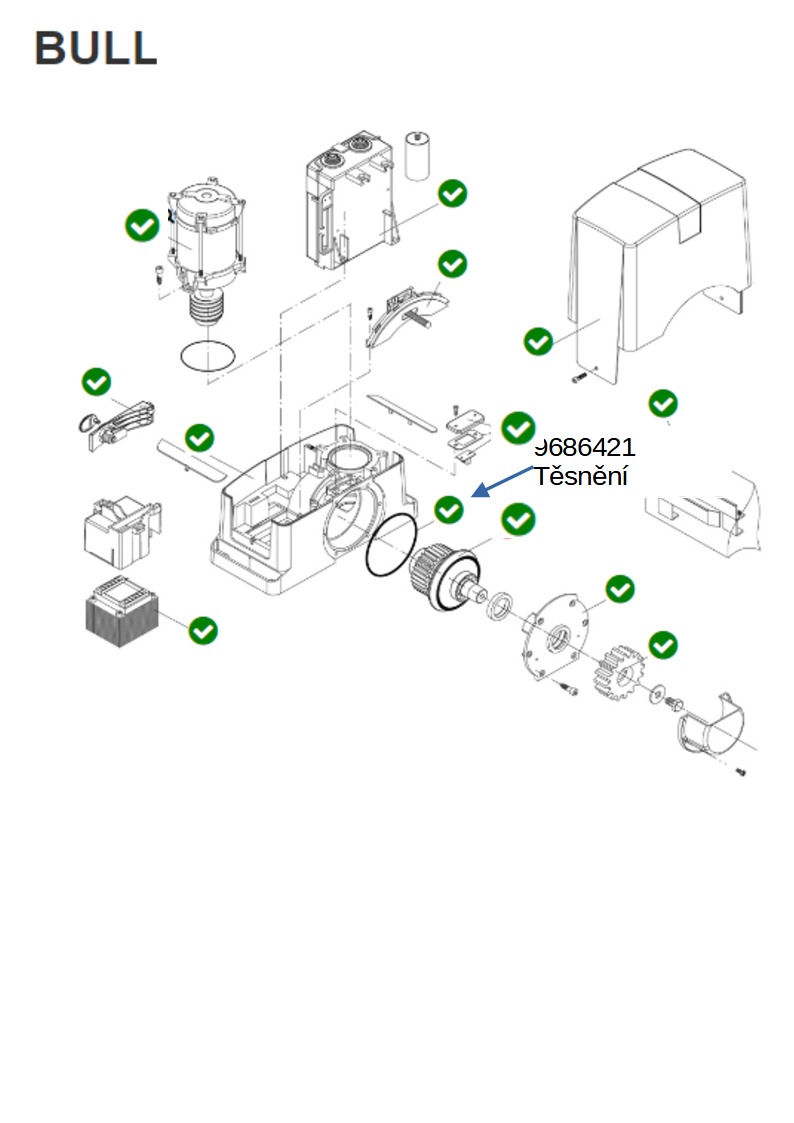 BULL

9686421
Těsnění