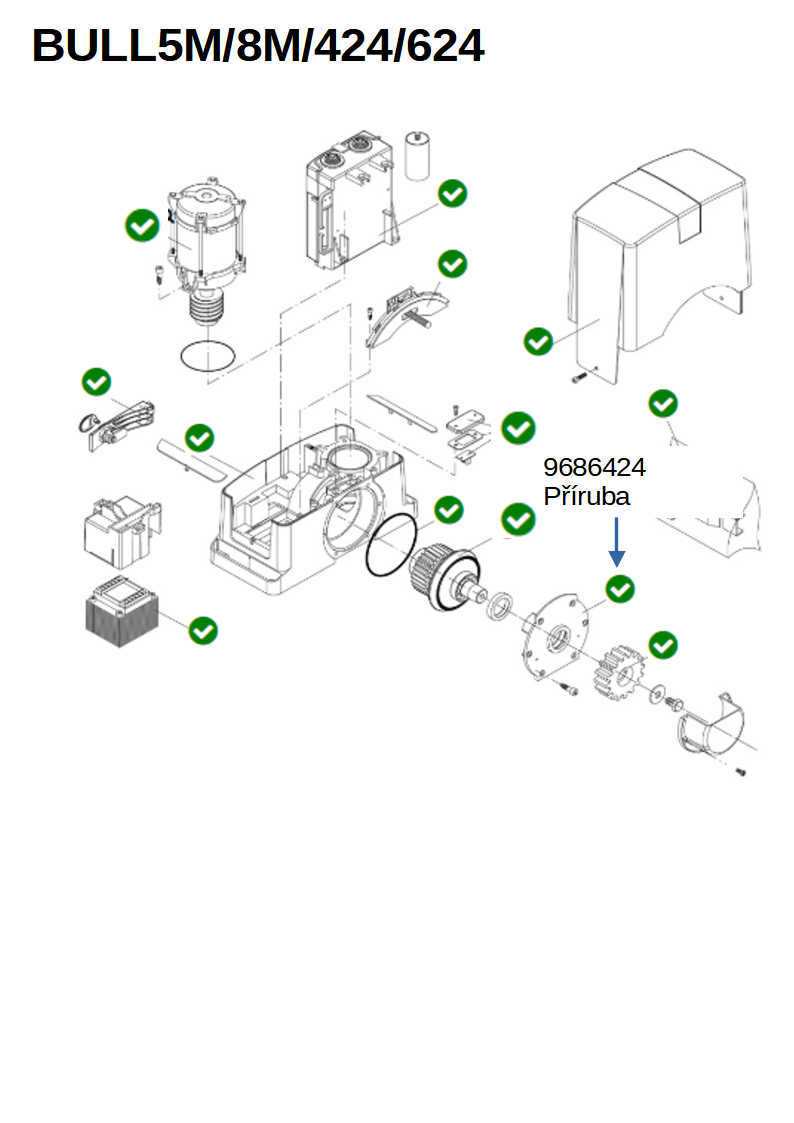 BULL5M/8M/424/624

9686424
Příruba