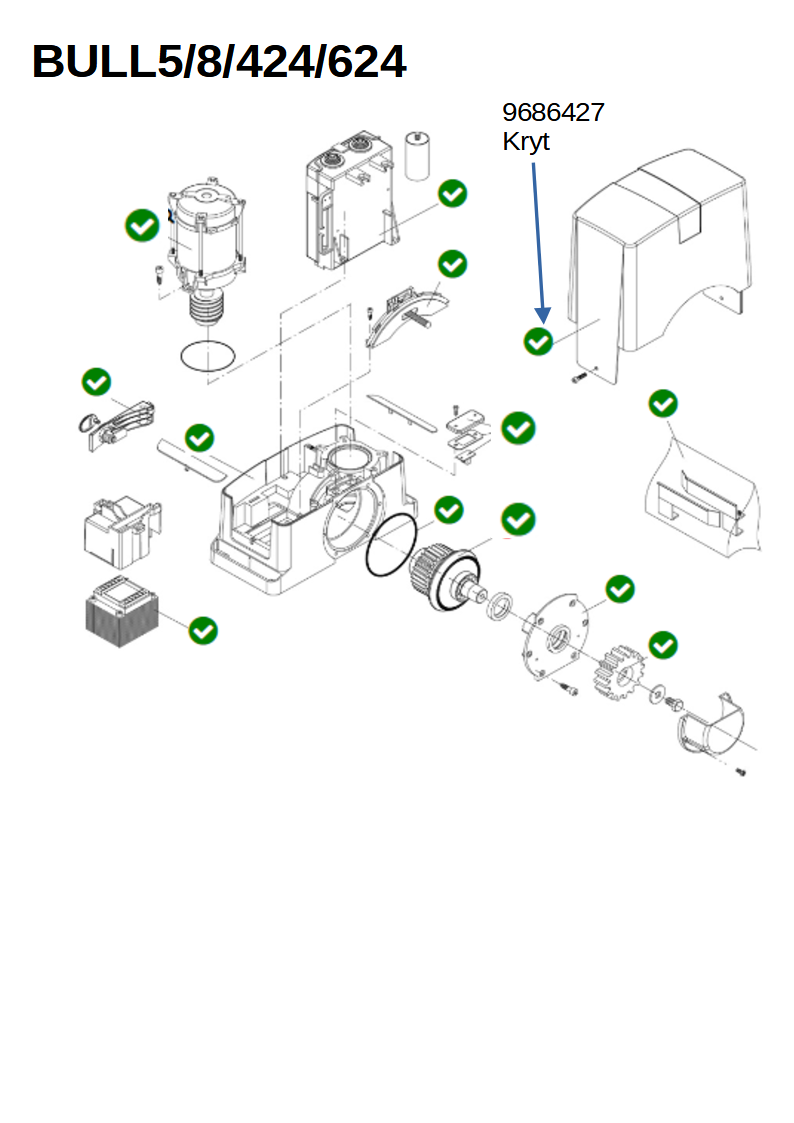 BULL5/8/424/624

9686427
Kryt