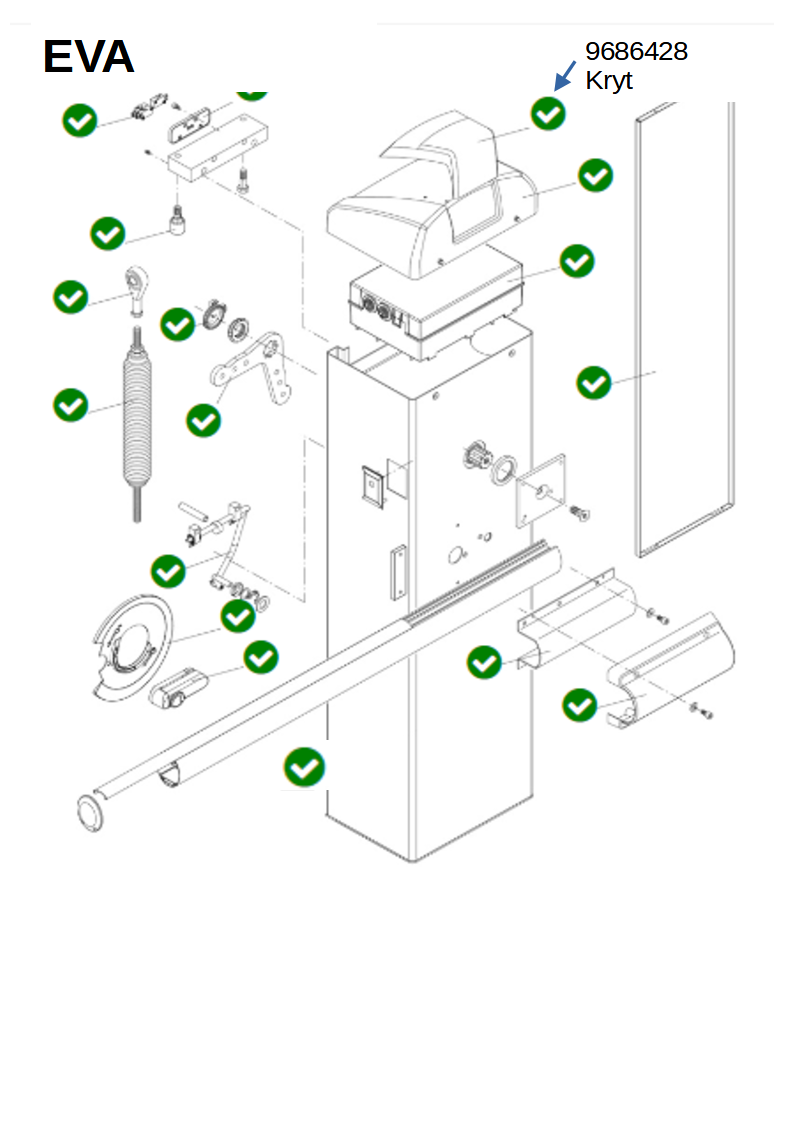 EVA

9686428
Kryt