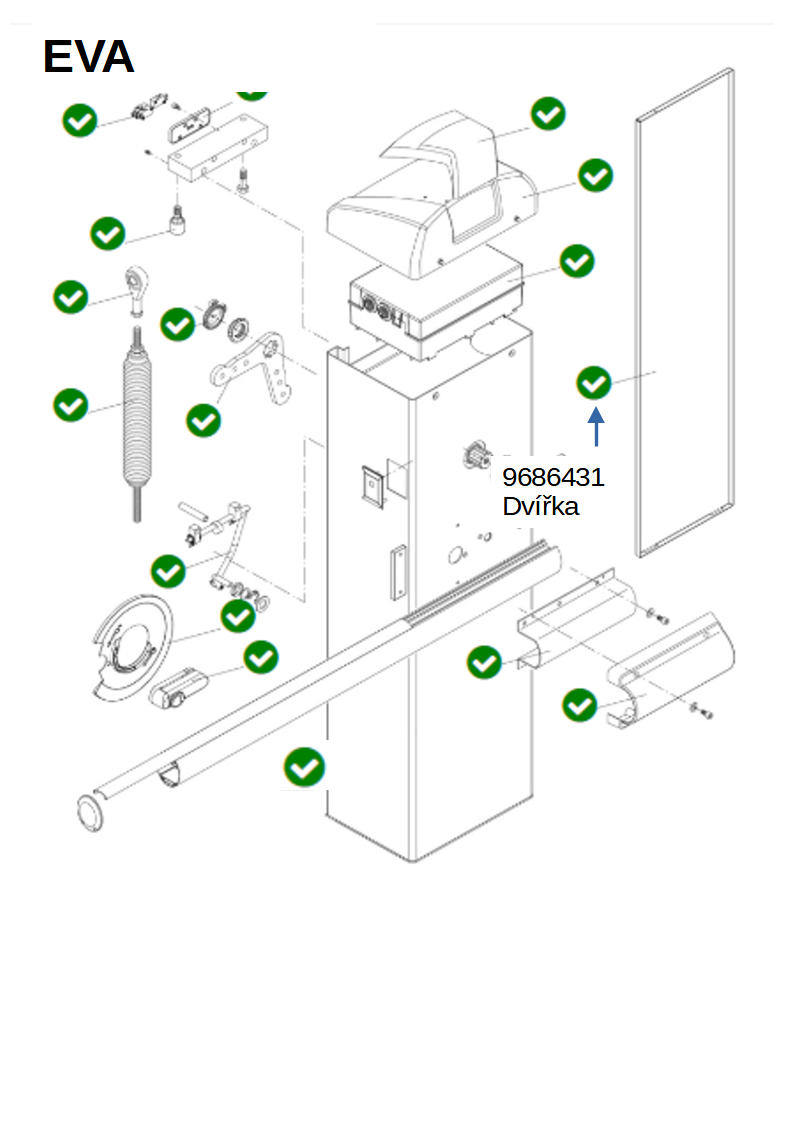 EVA

9686431
Dvířka