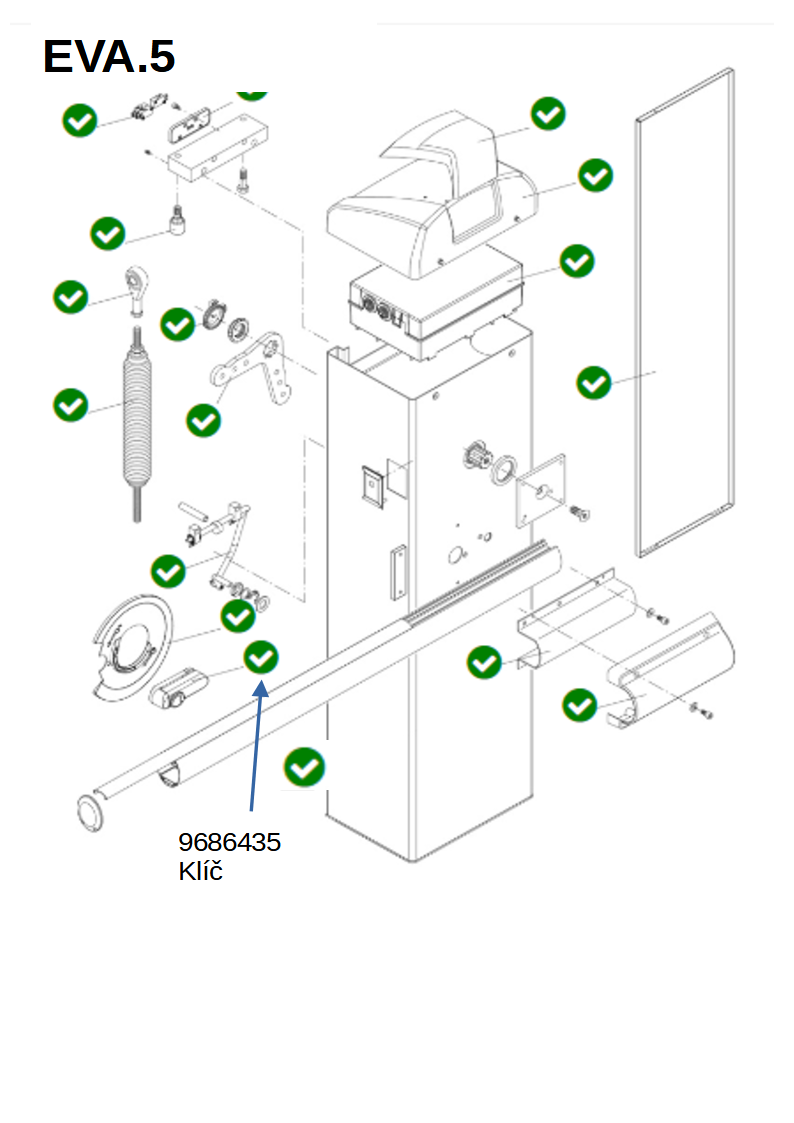 EVA.5

9686435
Klíč