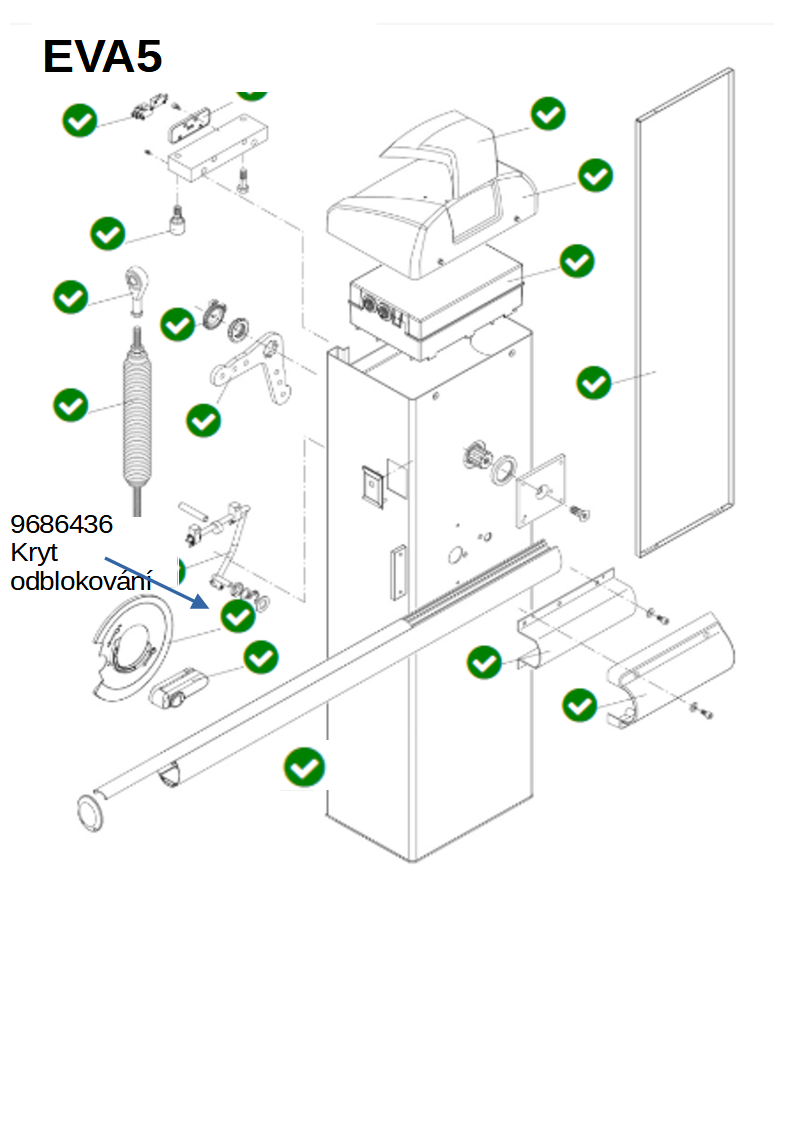 EVA5

9686436
Kryt
odblokování