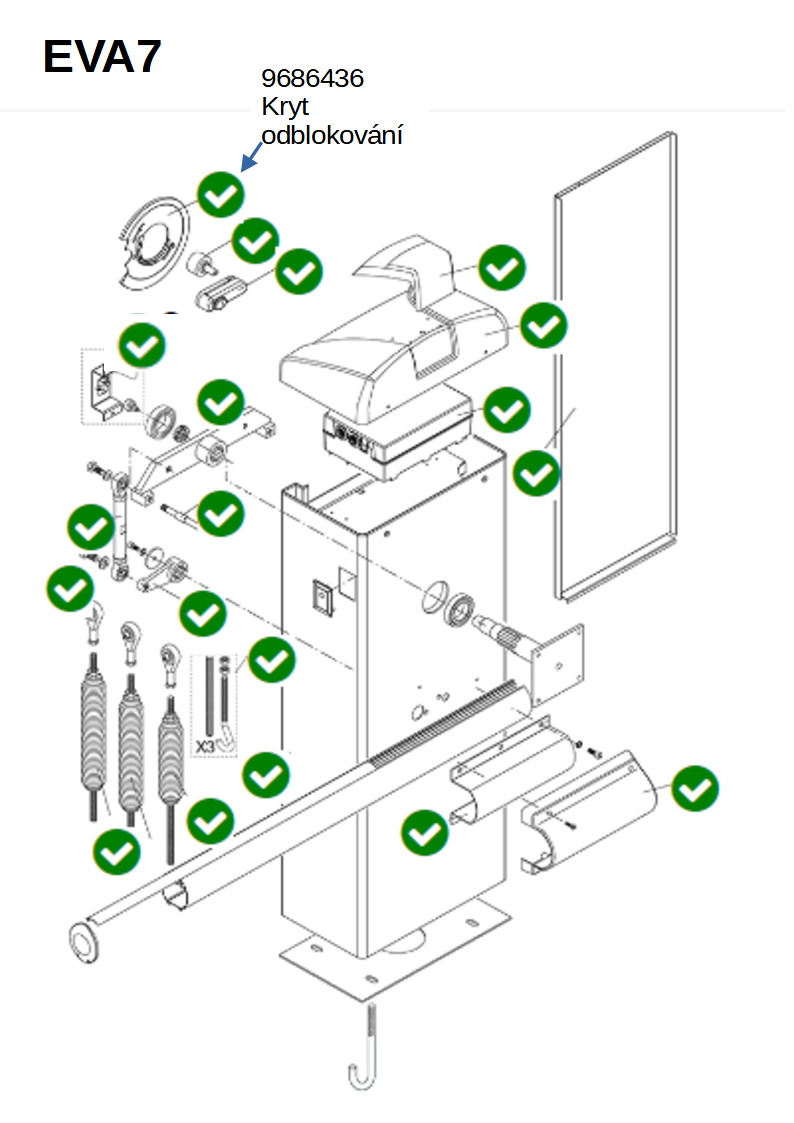 EVA7

9686436
Kryt
odblokování

X3