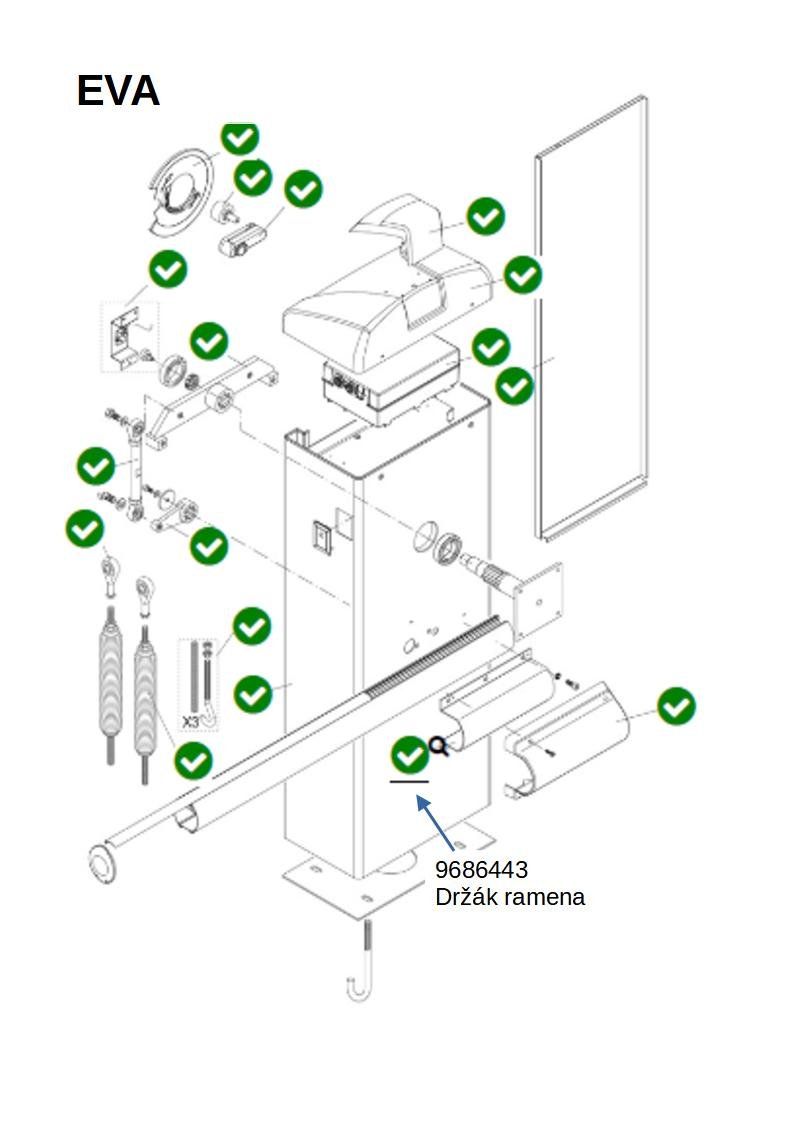 EVA

X3

9686443
Držák ramena