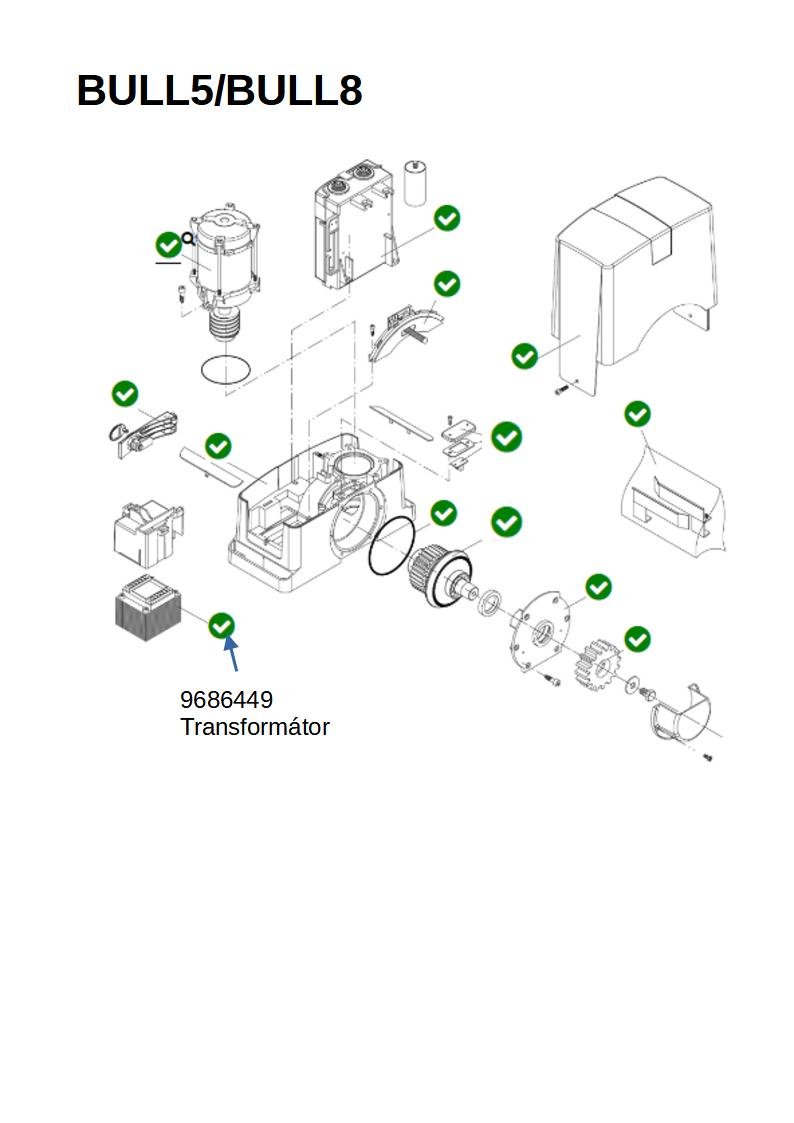 BULL5/BULL8

9686449
Transformátor