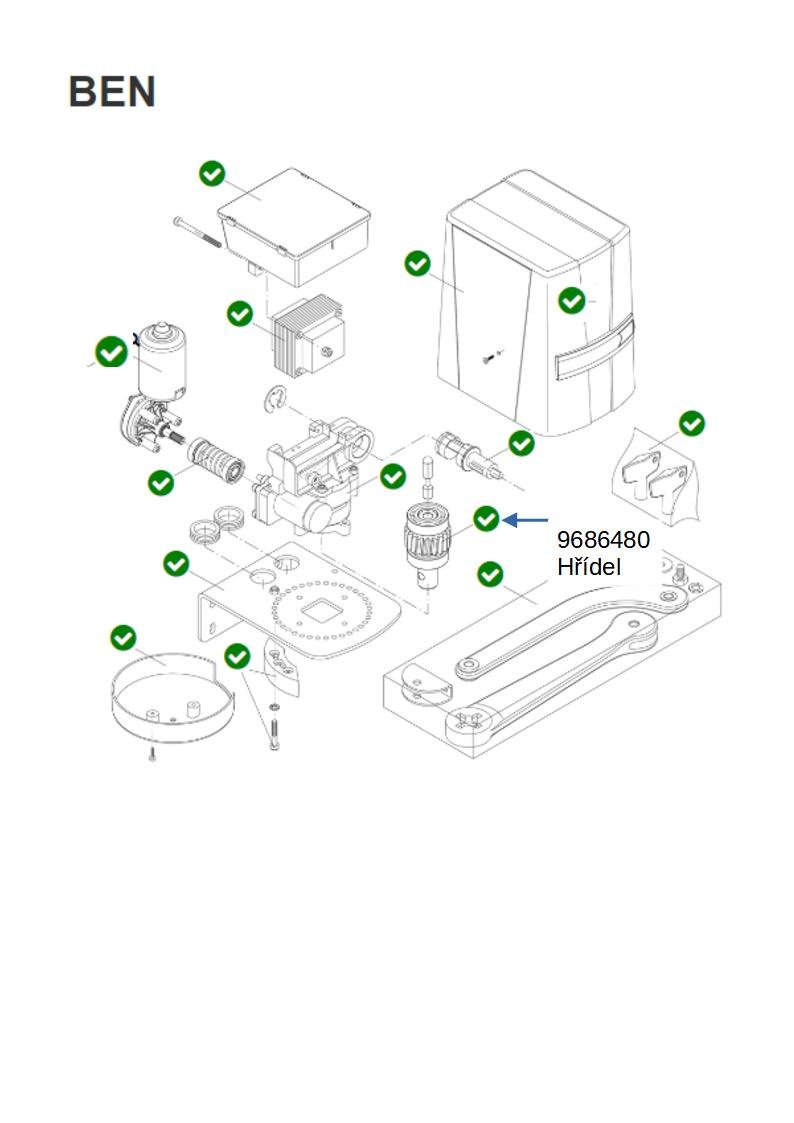 BEN

9686480
Hřídel