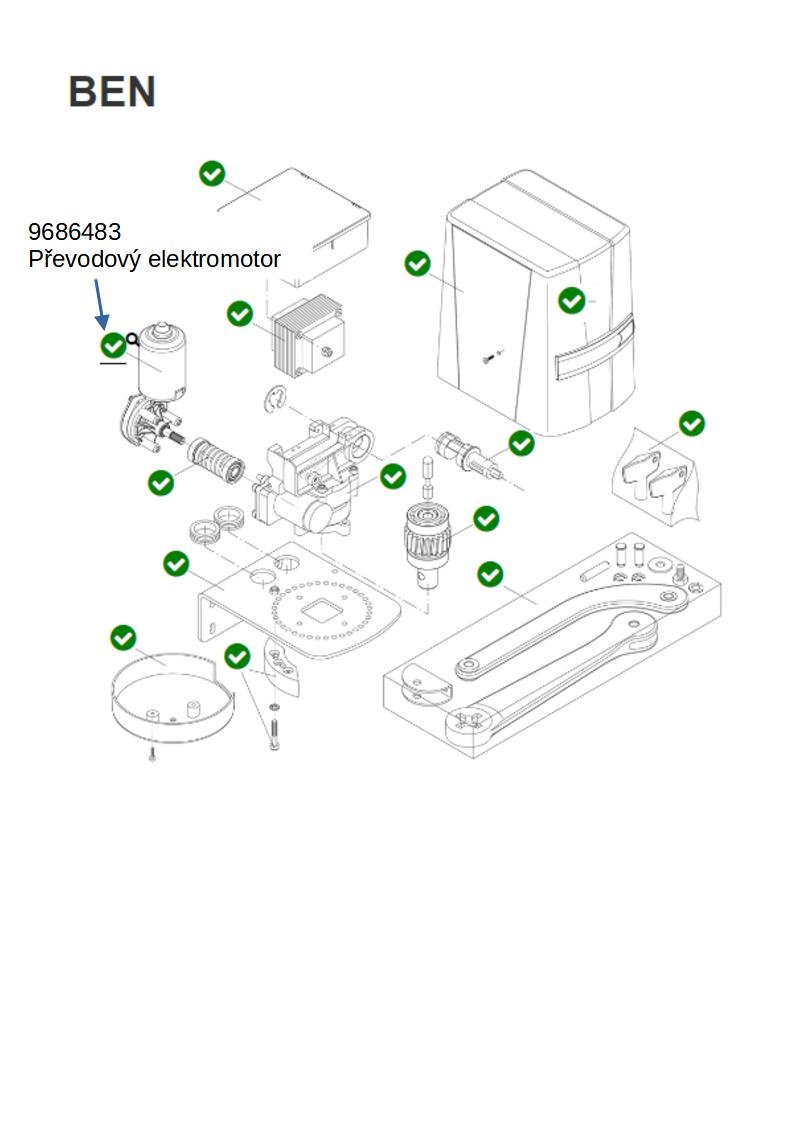 BEN

9686483
Převodový elektromotor