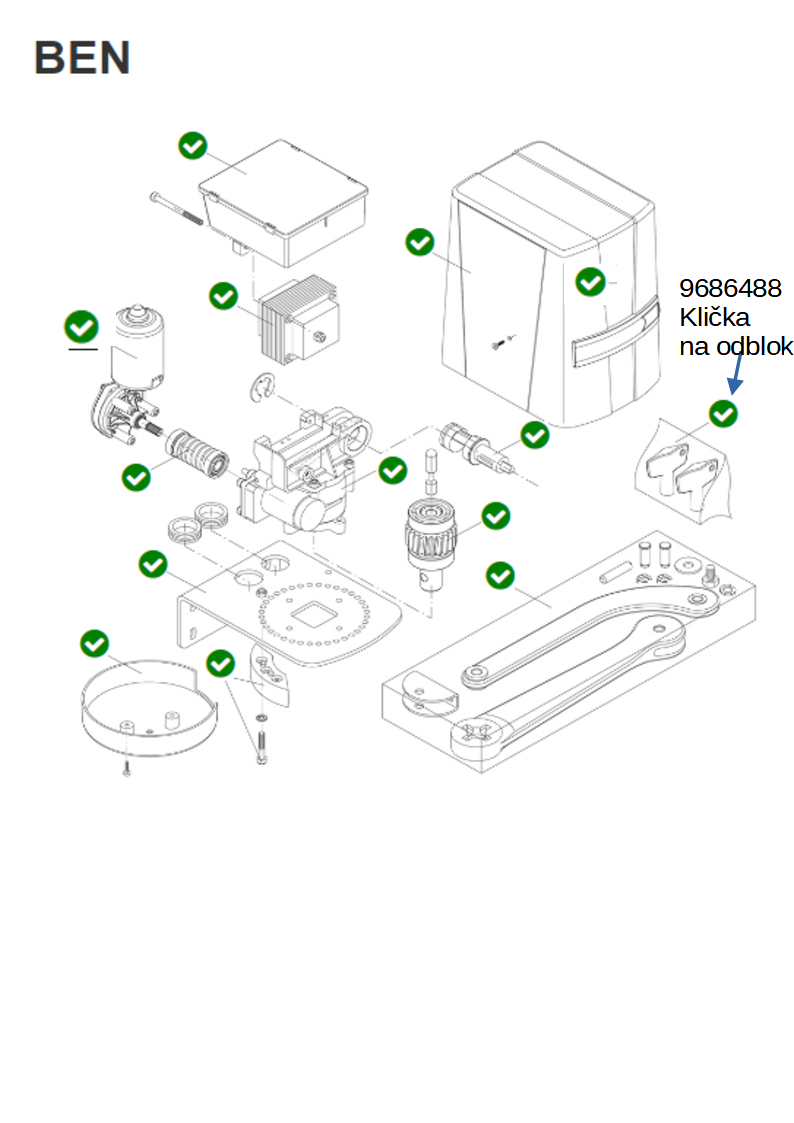 BEN

9686488
Klička
na odblok