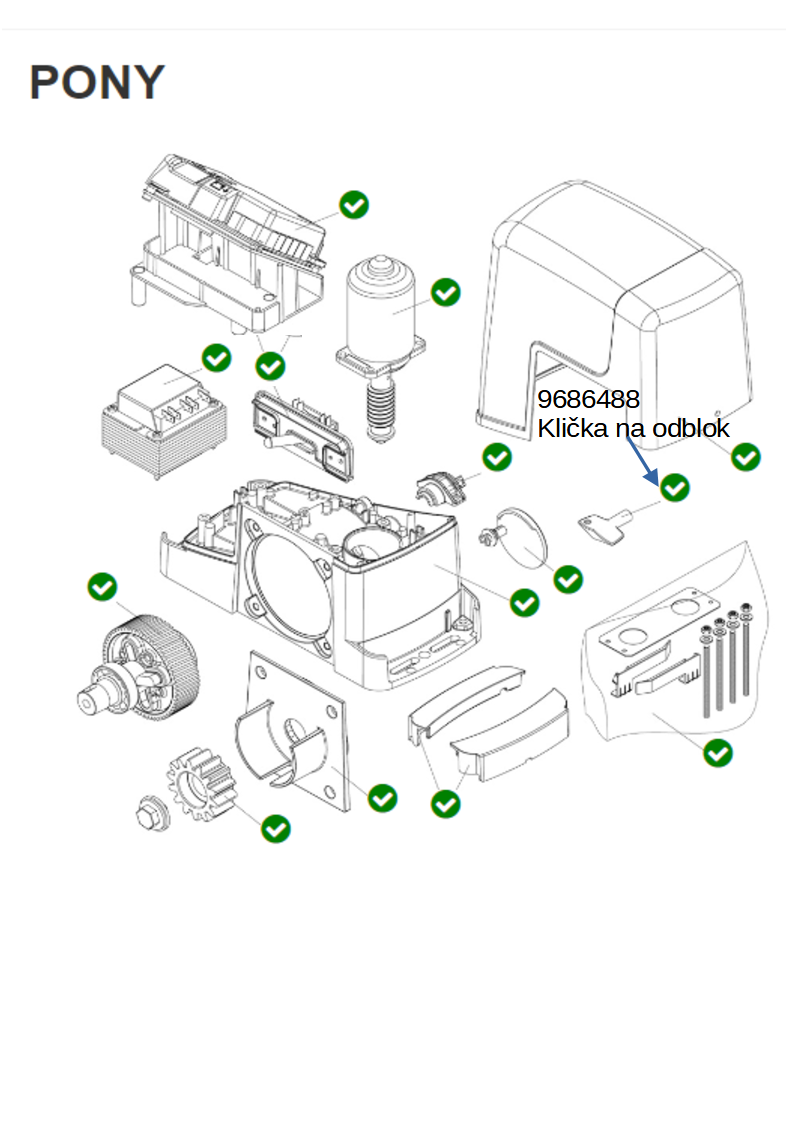 PONY

9686488
Klička na odblok