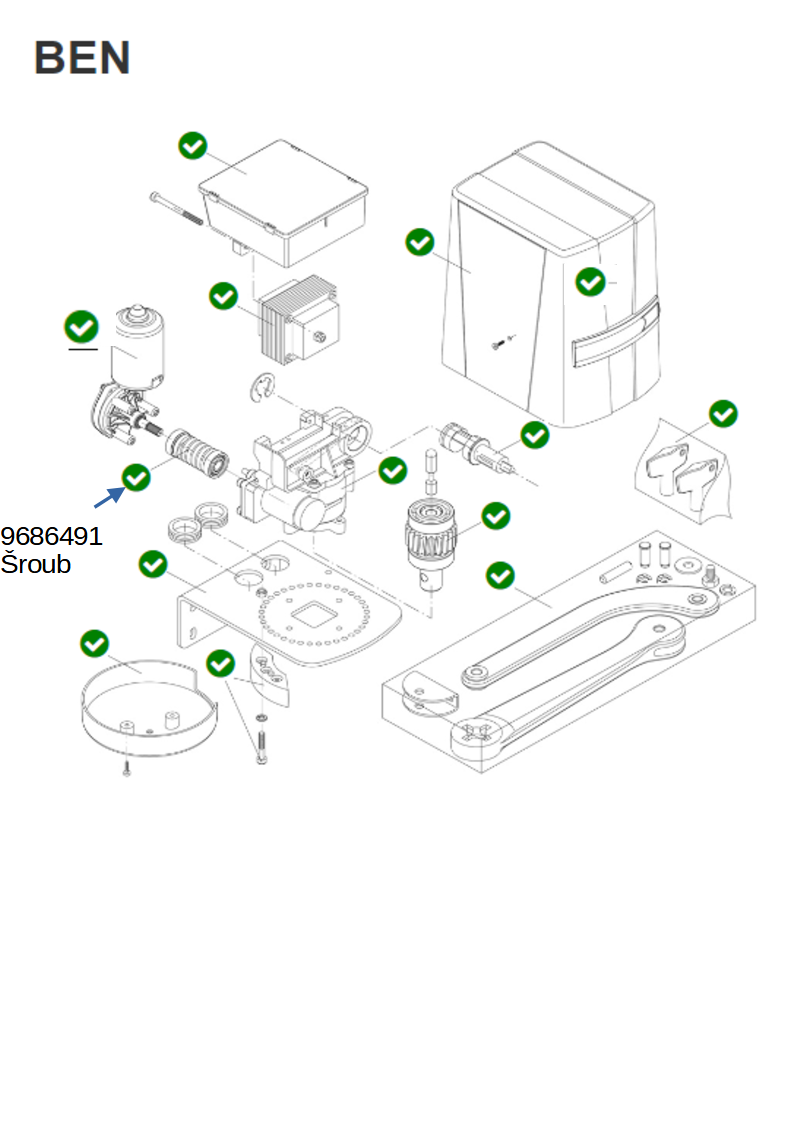 BEN

9686491
Šroub