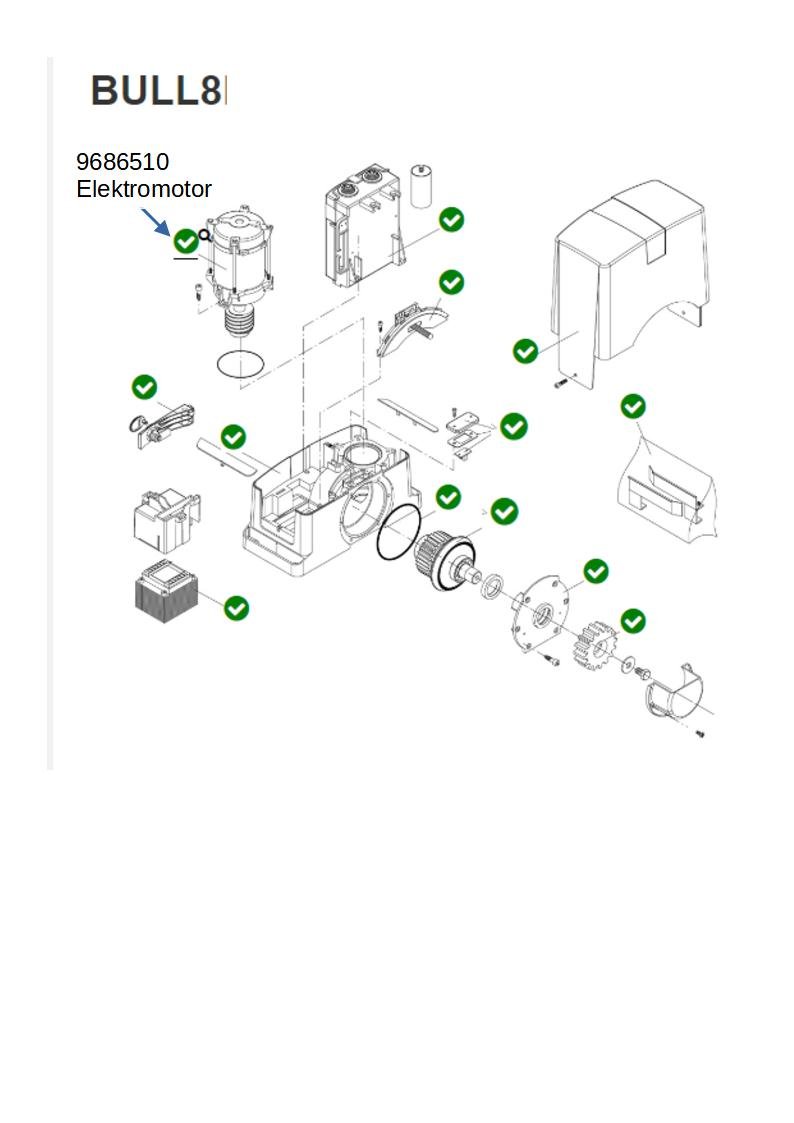 BULL8

9686510
Elektromotor